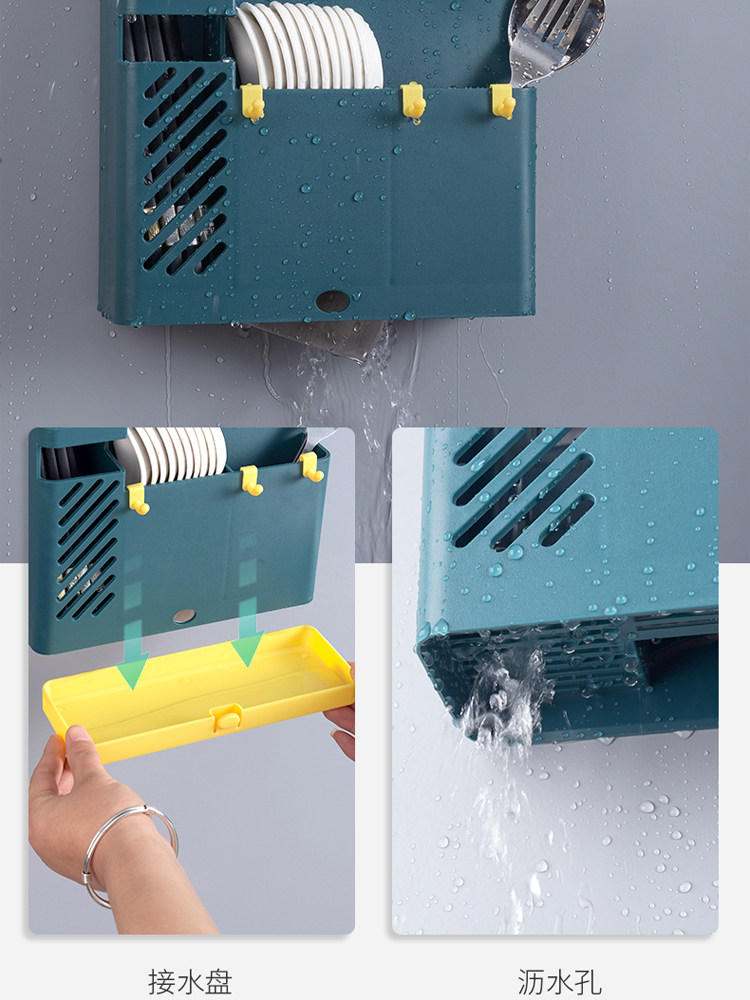 接水盘

沥水孔