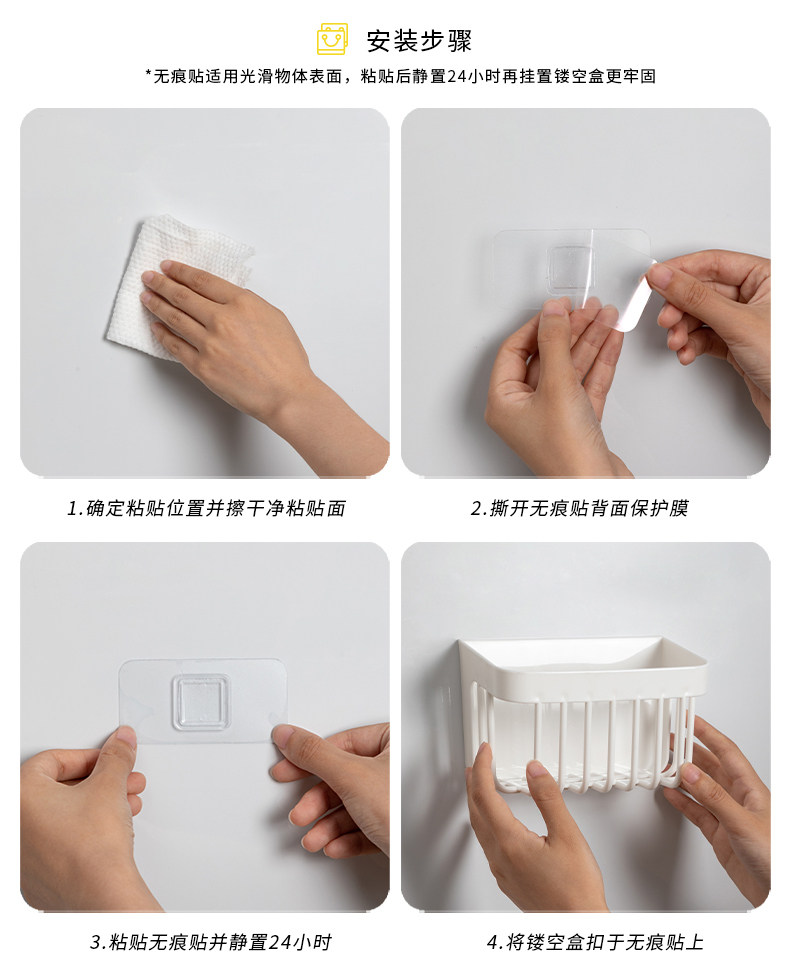 安装步骤

*无痕贴适用光滑物体表面，粘贴后静置24小时再挂置镂空盒更牢固

1.确定粘贴位置并擦干净粘贴面

2.撕开无痕贴背面保护膜

3.粘贴无痕贴并静置24小时

4.将镂空盒扣于无痕贴上