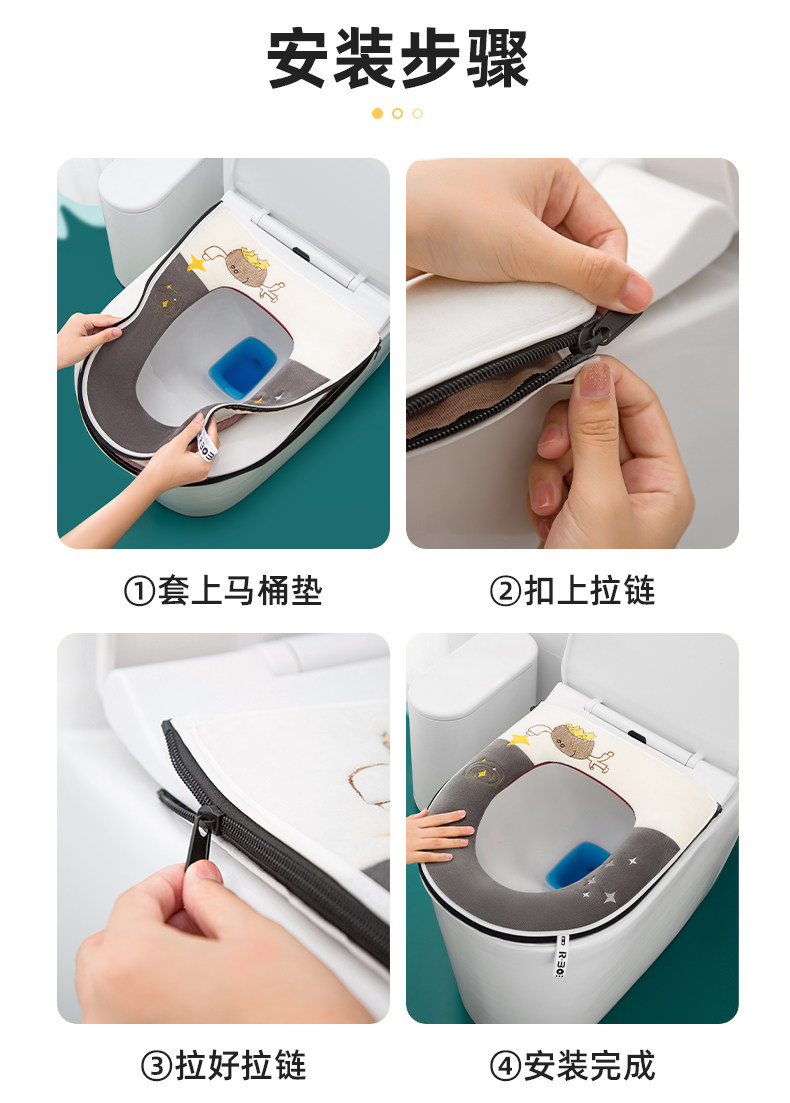 安装步骤

①套上马桶垫

②扣上拉链

③拉好拉链

④安装完成