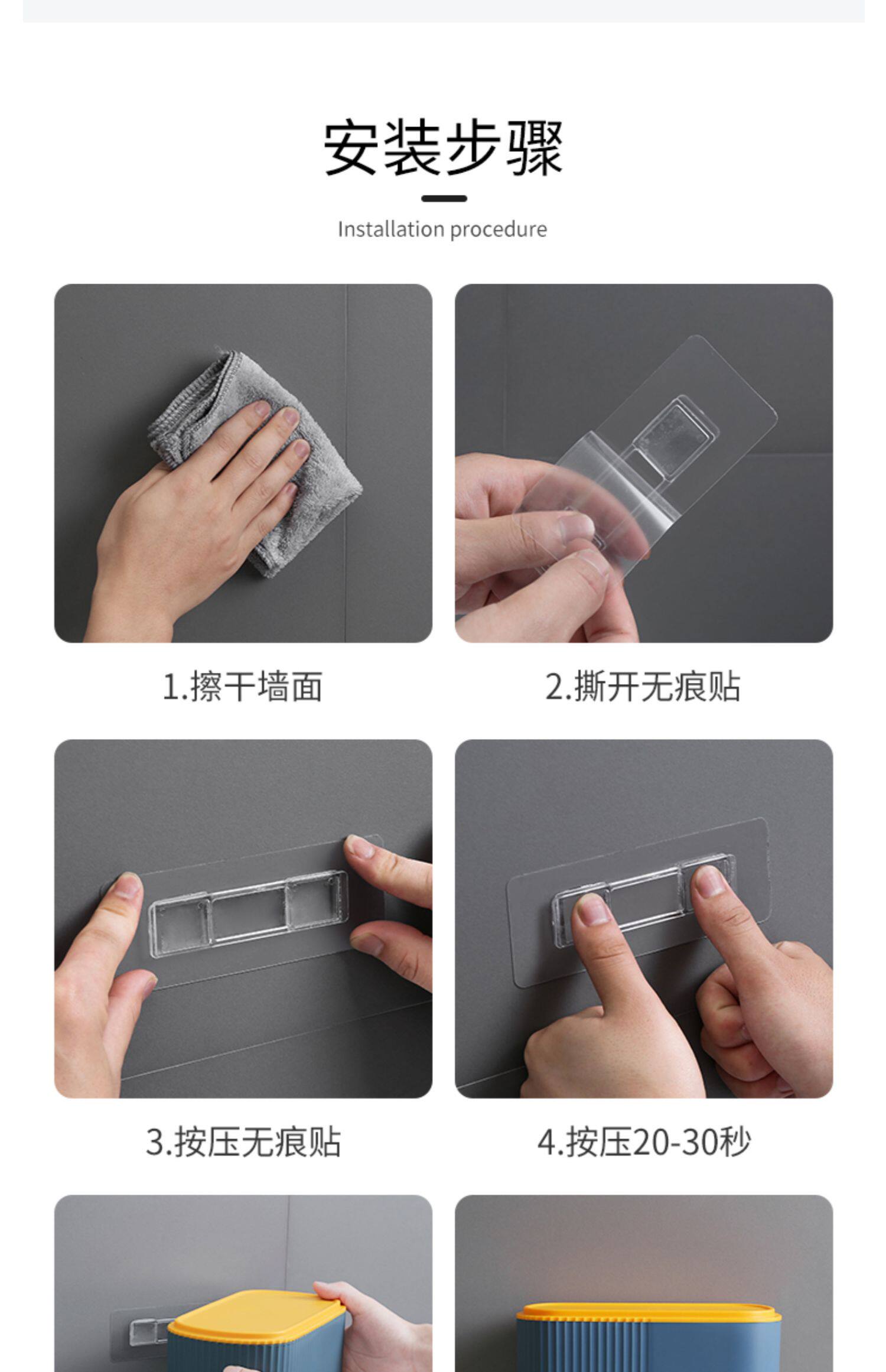 安装步骤

Installation procedure

1.擦干墙面

2.撕开无痕贴

3.按压无痕贴

4.按压20-30秒