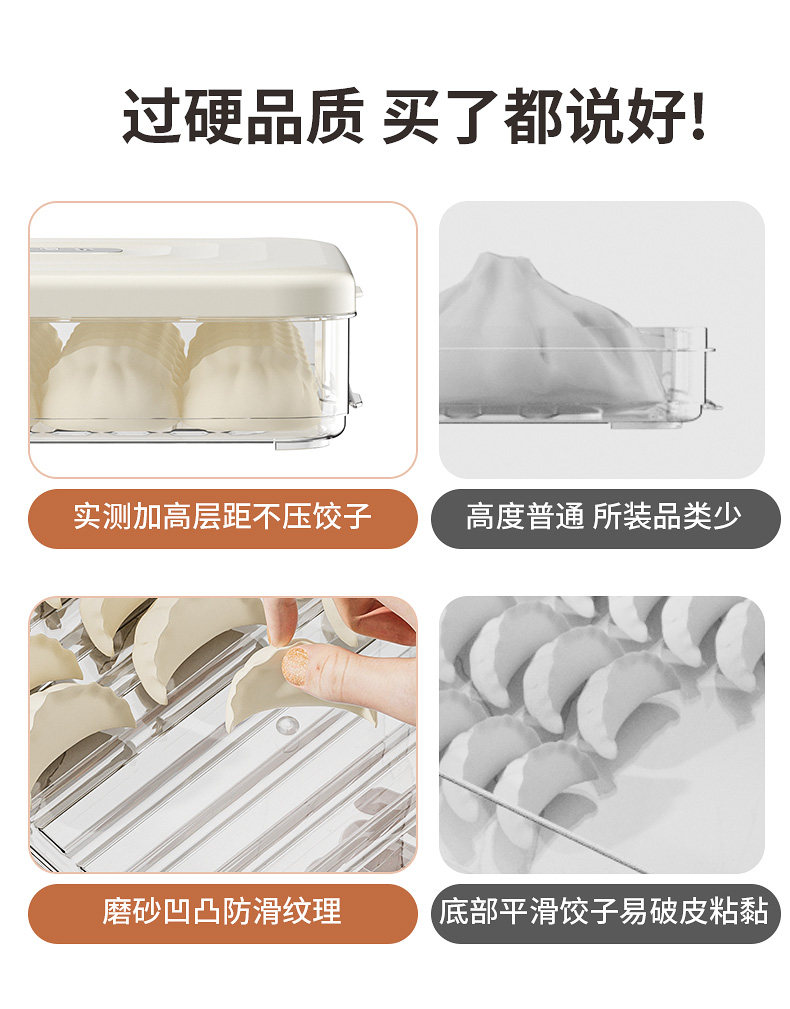 过硬品质 买了都说好!

实测加高层距不压饺子

高度普通 所装品类少

磨砂凹凸防滑纹理

底部平滑饺子易破皮粘黏