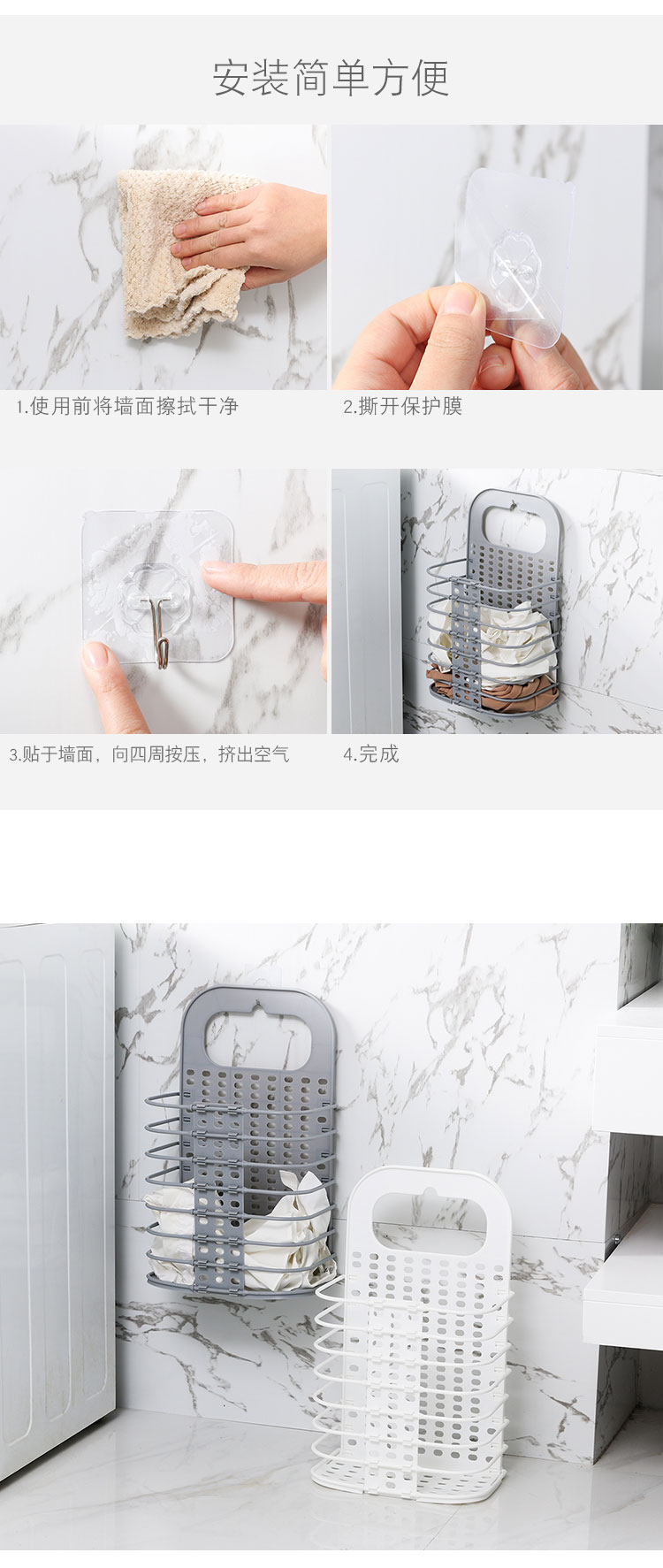 安装简单方便

1.使用前将墙面擦拭干净

2.撕开保护膜

3.贴于墙面，向四周按压，挤出空气

4.完成