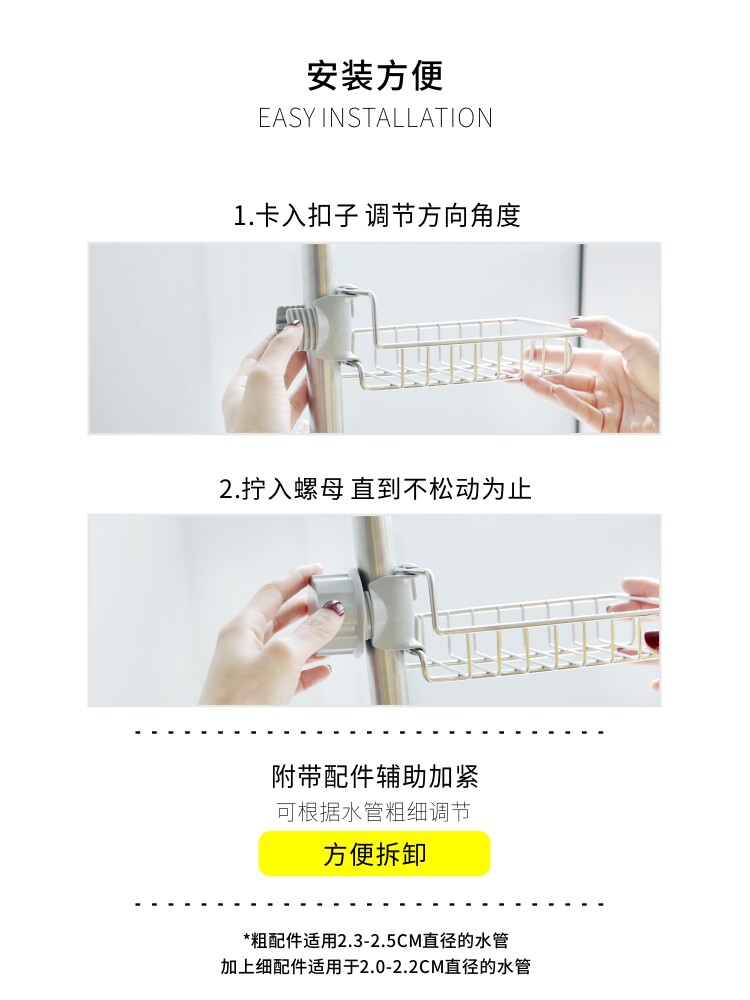 安装方便
EASY INSTALLATION

1.卡入扣子 调节方向角度

2.拧入螺母 直到不松动为止

附带配件辅助加紧
可根据水管粗细调节
方便拆卸

*粗配件适用2.3-2.5CM直径的水管
加上细配件适用于2.0-2.2CM直径的水管