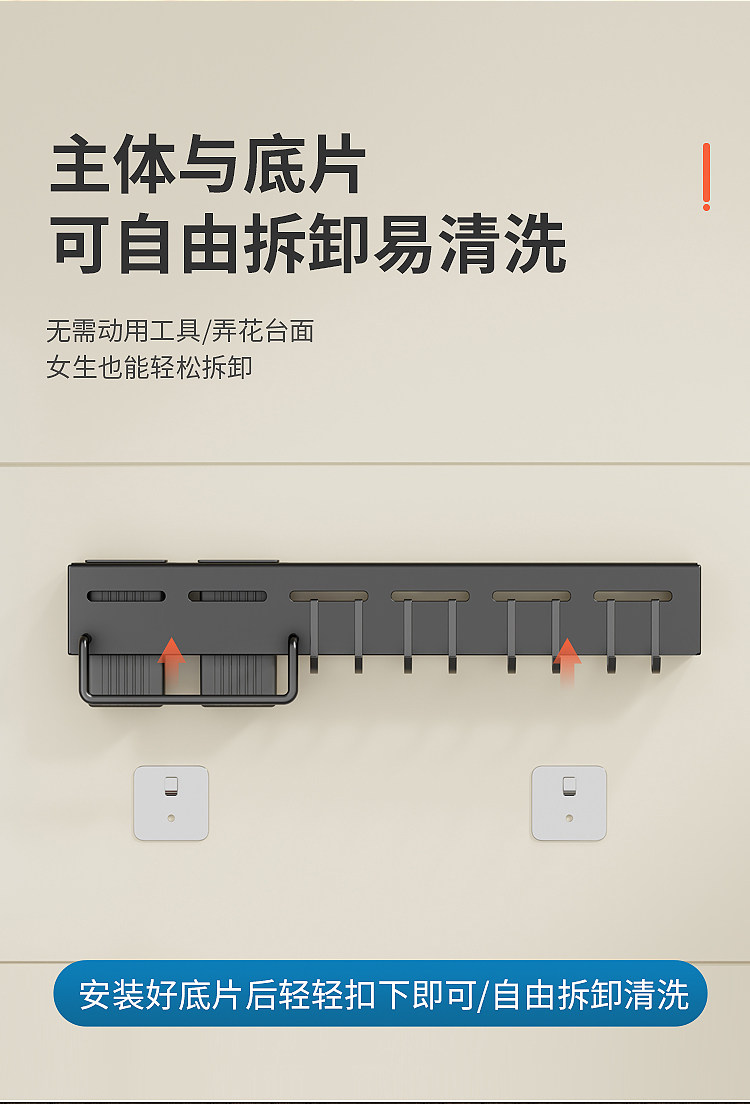 主体与底片
可自由拆卸易清洗

无需动用工具/弄花台面
女生也能轻松拆卸

安装好底片后轻轻扣下即可/自由拆卸清洗