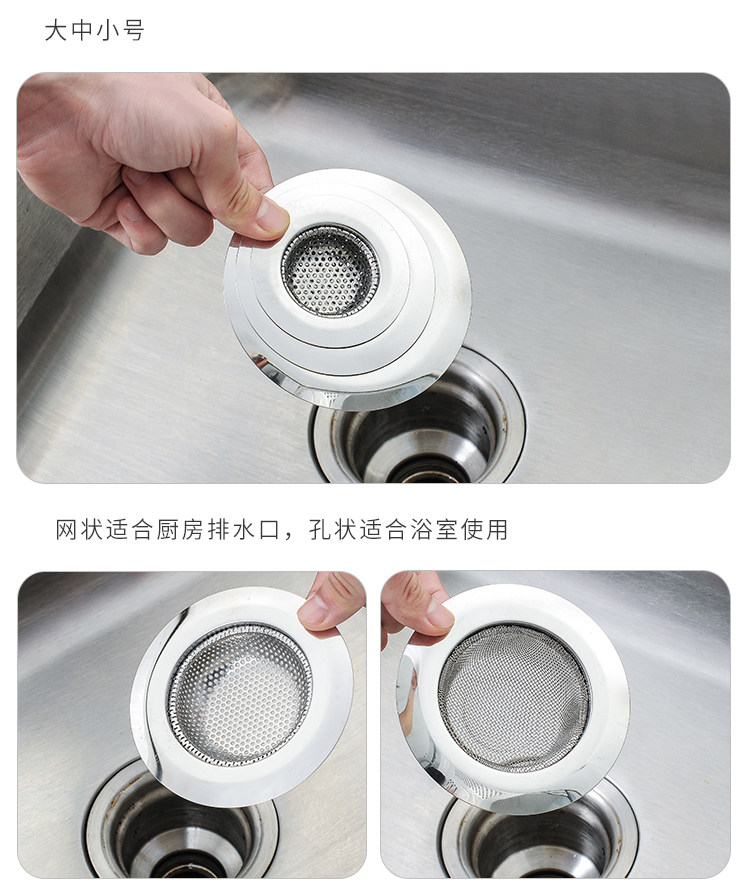 大中小号

网状适合厨房排水口，孔状适合浴室使用