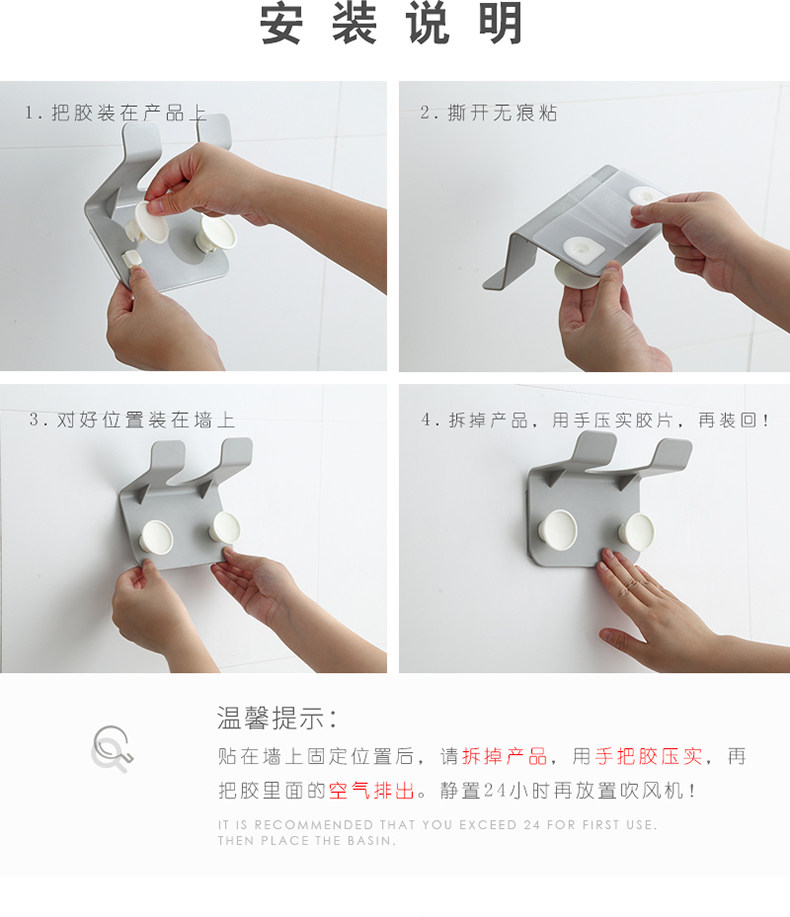 安装说明

1. 把胶装在产品上

2. 撕开无痕粘

3. 对好位置装在墙上

4. 拆掉产品，用手压实胶片，再装回！

温馨提示：

贴在墙上固定位置后，请拆掉产品，用手把胶压实，再把胶里面的空气排出。静置24小时再放置吹风机！

IT IS RECOMMENDED THAT YOU EXCEED 24 FOR FIRST USE. THEN PLACE THE BASIN.