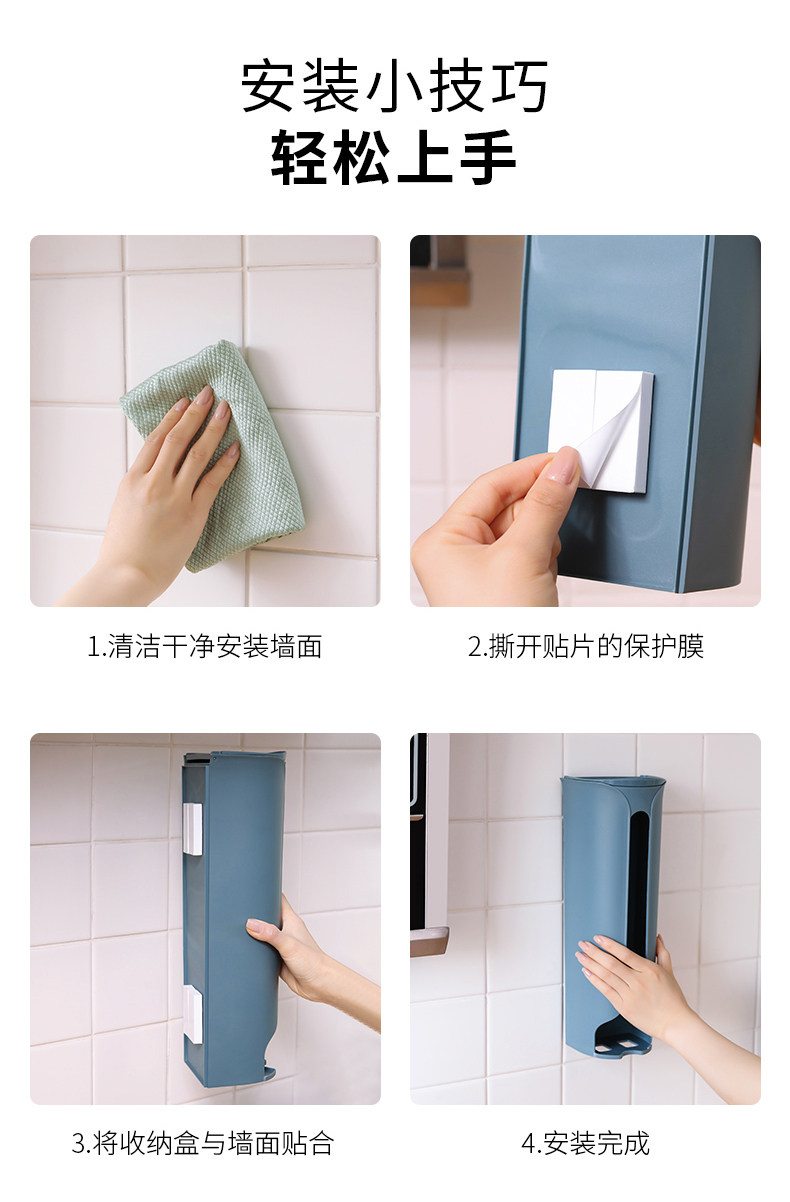 安装小技巧
轻松上手

1.清洁干净安装墙面

2.撕开贴片的保护膜

3.将收纳盒与墙面贴合

4.安装完成