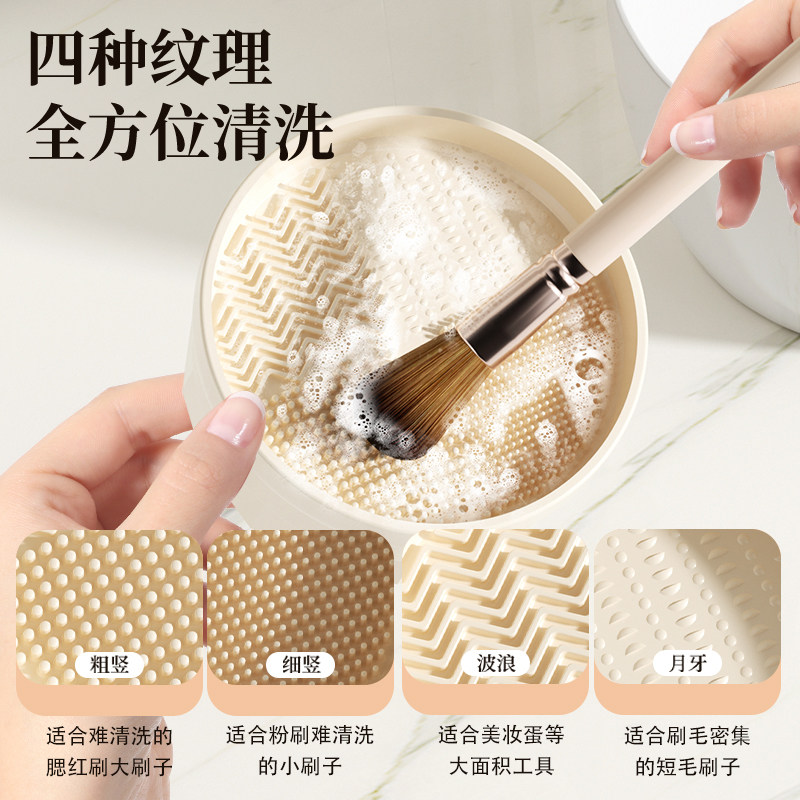 四种纹理
全方位清洗

粗竖
适合难清洗的腮红刷大刷子

细竖
适合粉刷难清洗的小刷子

波浪
适合美妆蛋等大面积工具

月牙
适合刷毛密集的短毛刷子