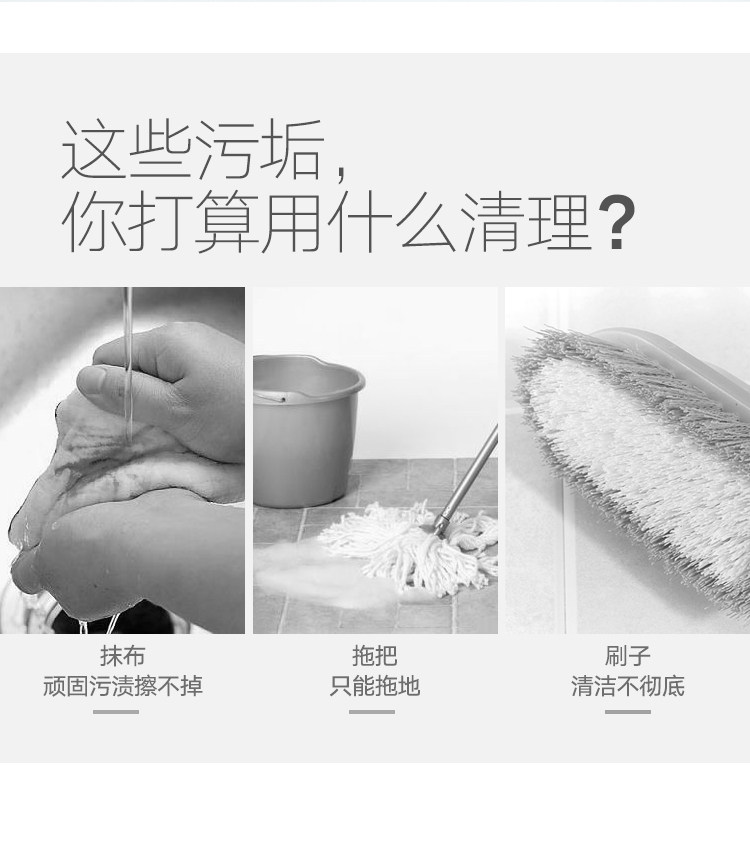 这些污垢，
你打算用什么清理？

抹布
顽固污渍擦不掉

拖把
只能拖地

刷子
清洁不彻底