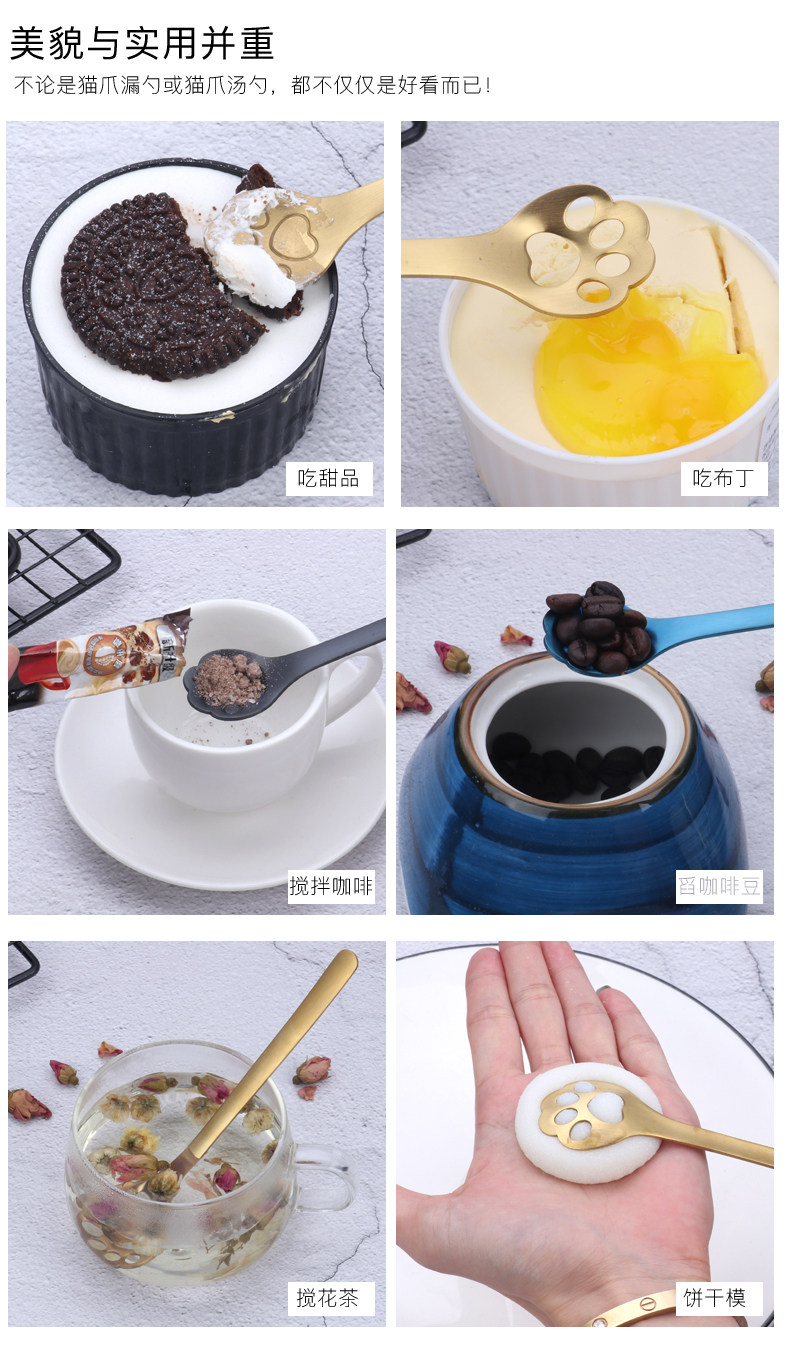 美貌与实用并重

不论是猫爪漏勺或猫爪汤勺，都不仅仅是好看而已！

吃甜品

吃布丁

搅拌咖啡

舀咖啡豆

搅花茶

饼干模