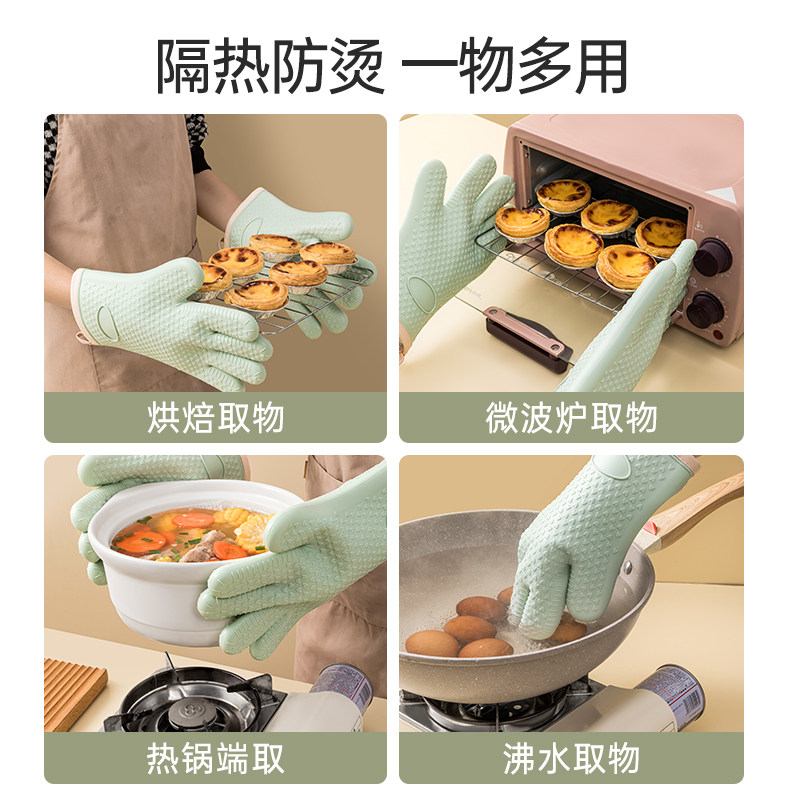 隔热防烫 一物多用

烘焙取物

微波炉取物

热锅端取

沸水取物