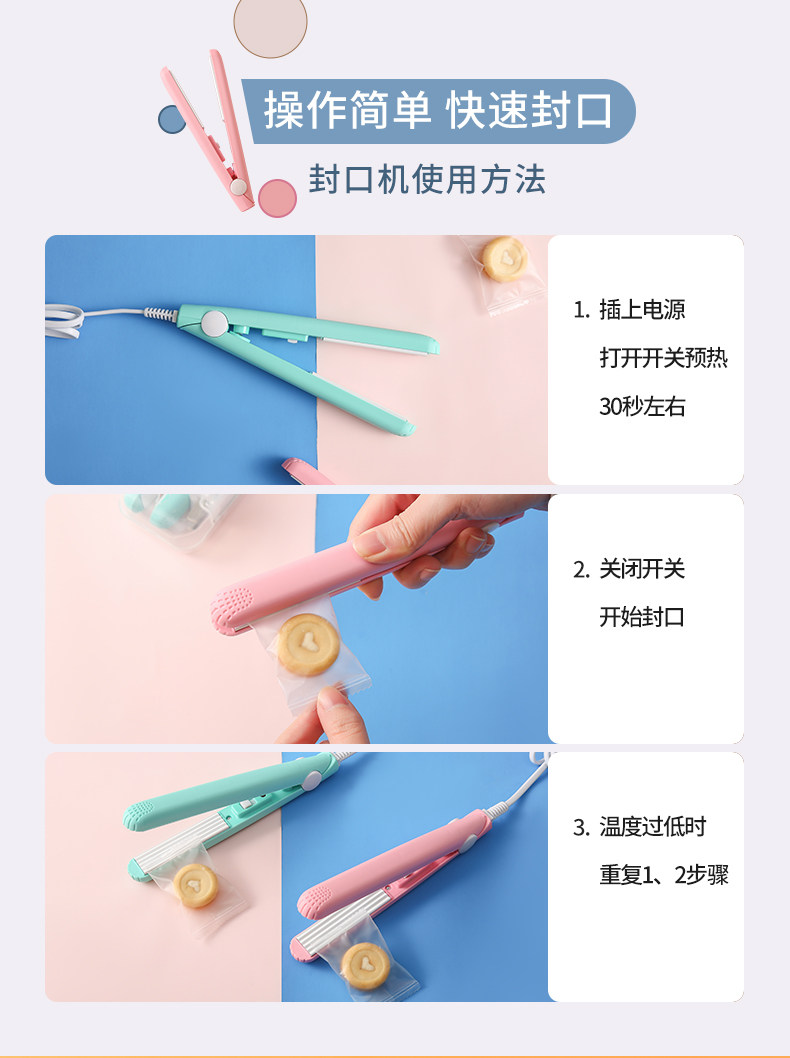 操作简单 快速封口

封口机使用方法

1. 插上电源
打开开关预热
30秒左右

2. 关闭开关
开始封口

3. 温度过低时
重复1、2步骤