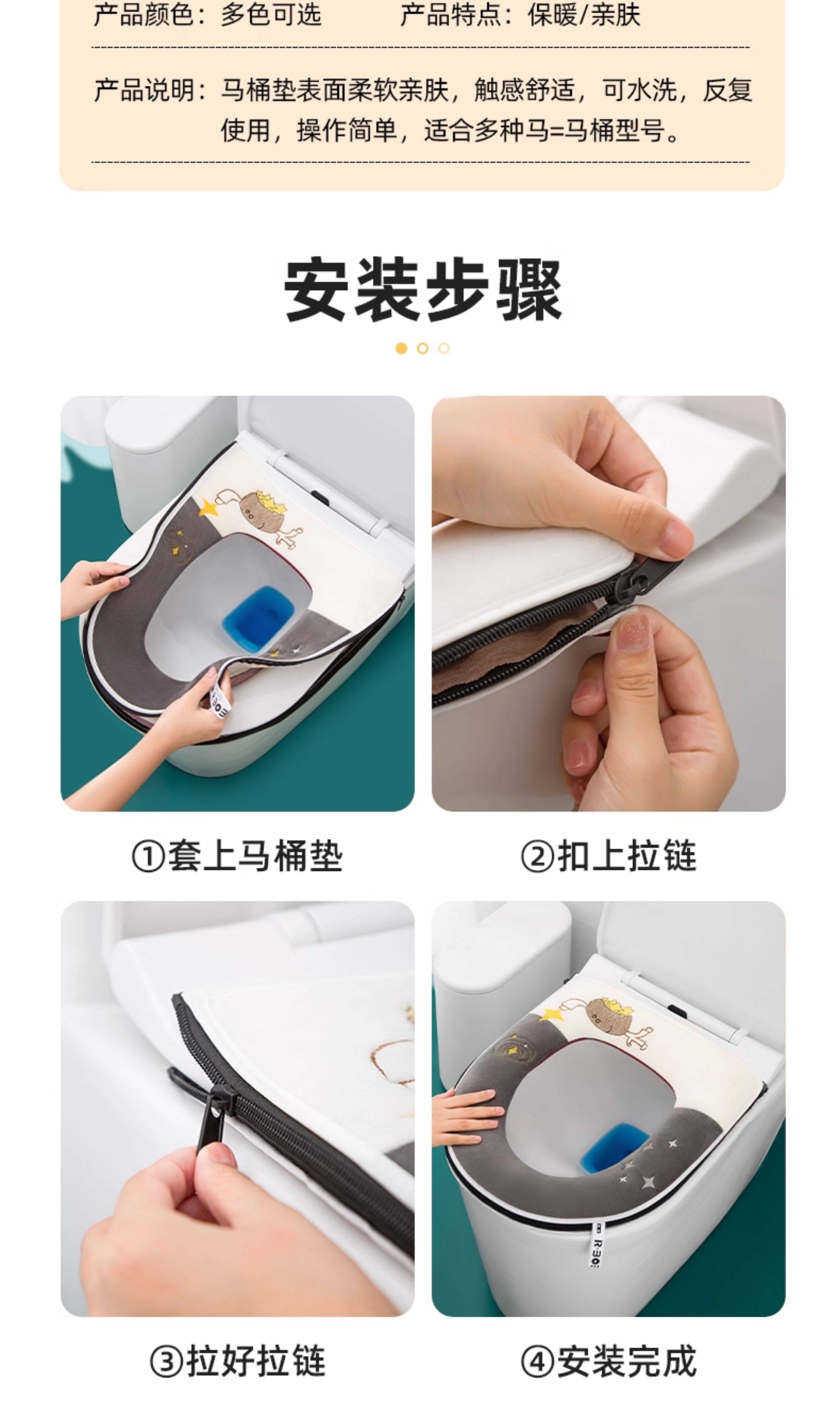 产品颜色：多色可选　　产品特点：保暖/亲肤

产品说明：马桶垫表面柔软亲肤，触感舒适，可水洗，反复使用，操作简单，适合多种马=马桶型号。

安装步骤

①套上马桶垫

②扣上拉链

③拉好拉链

④安装完成