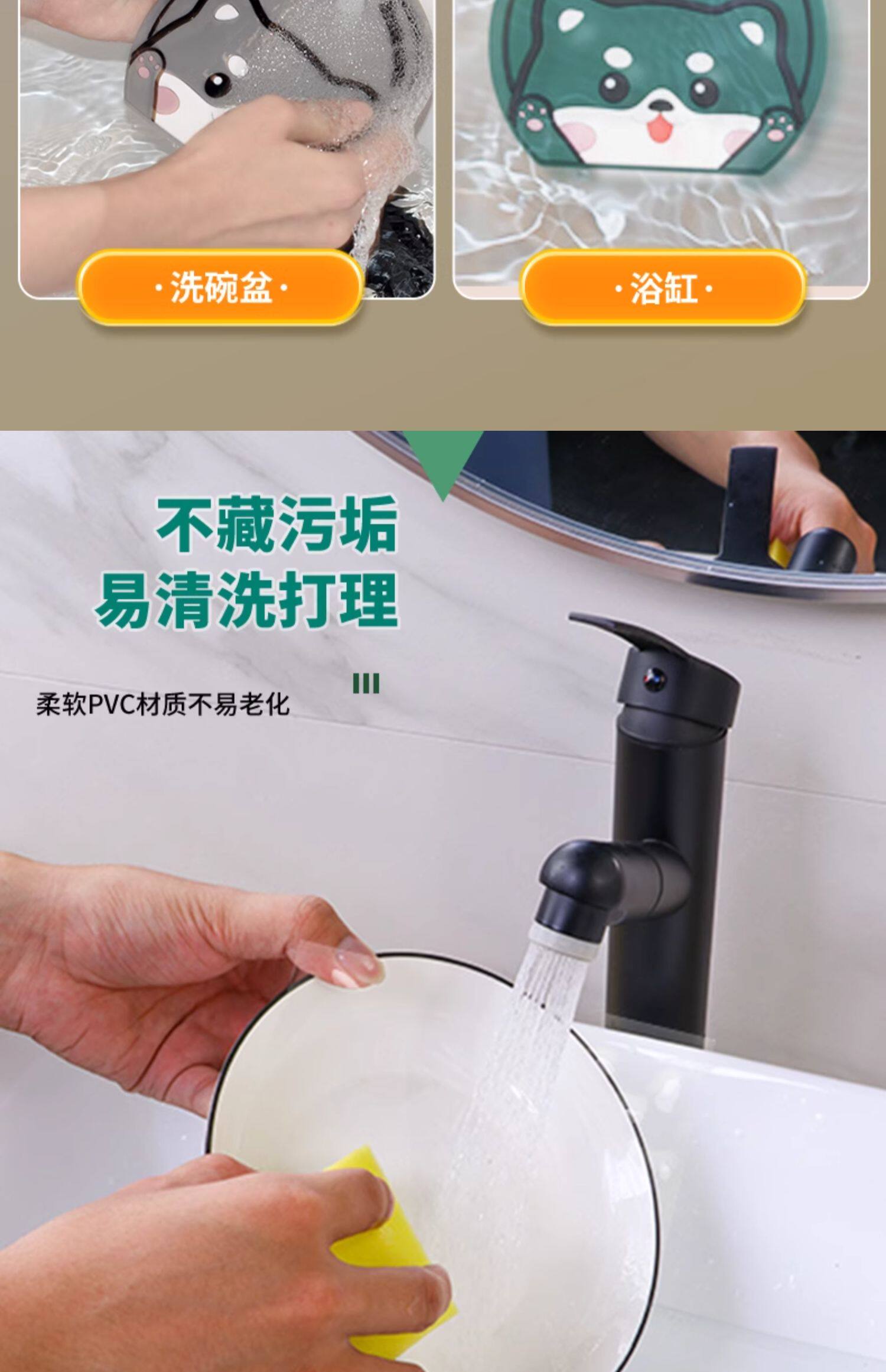 ·洗碗盆·

·浴缸·

不藏污垢
易清洗打理

柔软PVC材质不易老化