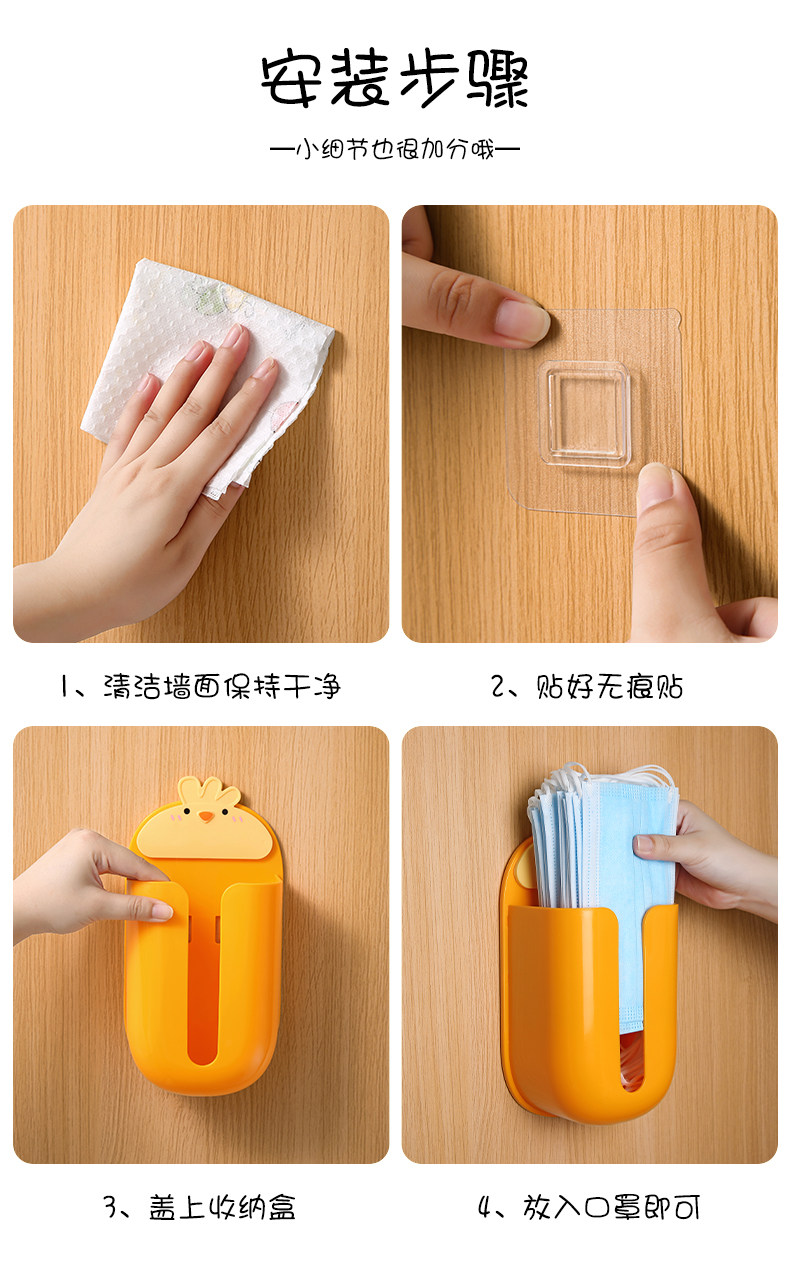 安装步骤

—小细节也很加分哦—

1、清洁墙面保持干净

2、贴好无痕贴

3、盖上收纳盒

4、放入口罩即可