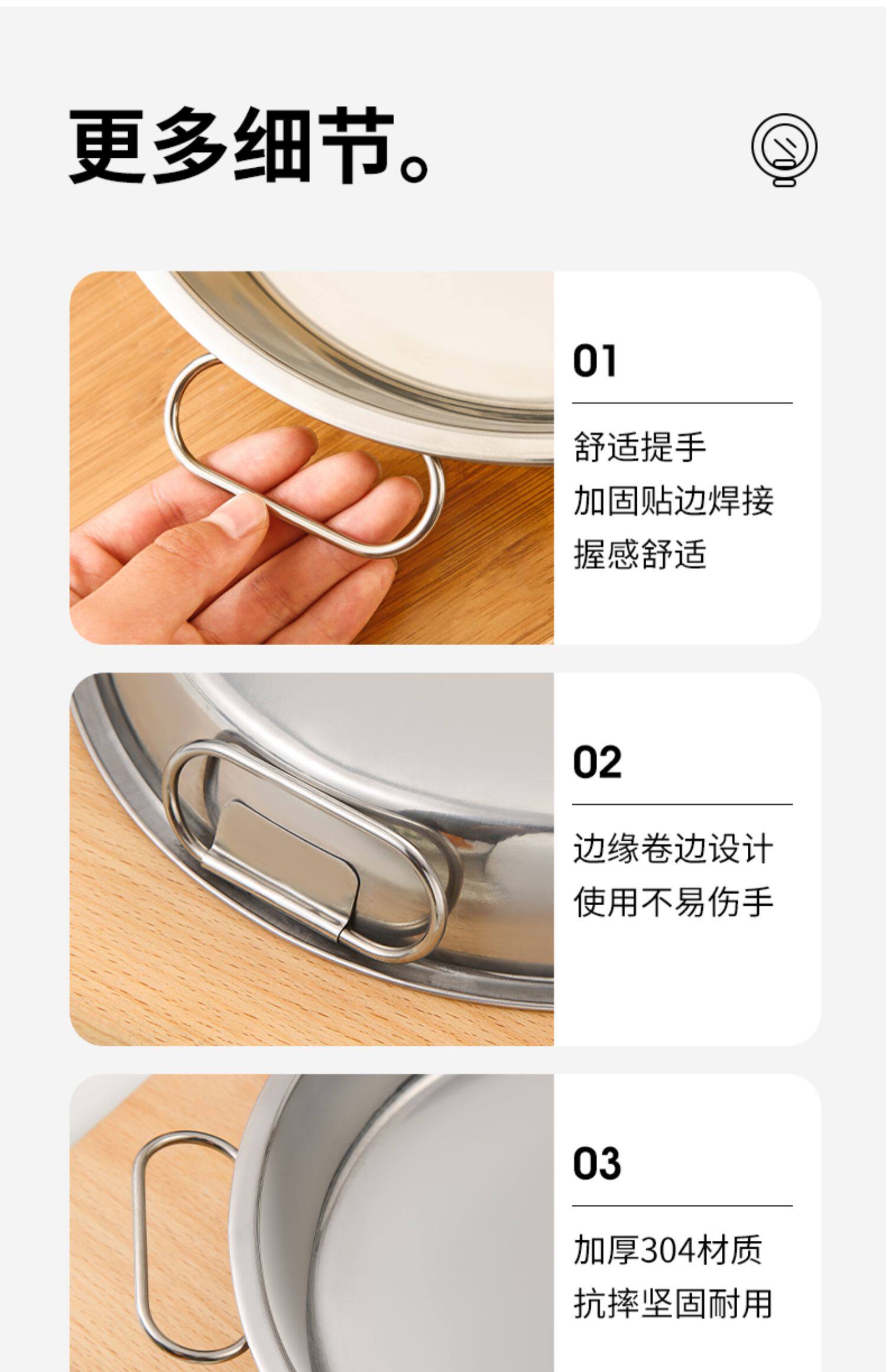 更多细节。

01

舒适提手
加固贴边焊接
握感舒适

02

边缘卷边设计
使用不易伤手

03

加厚304材质
抗摔坚固耐用