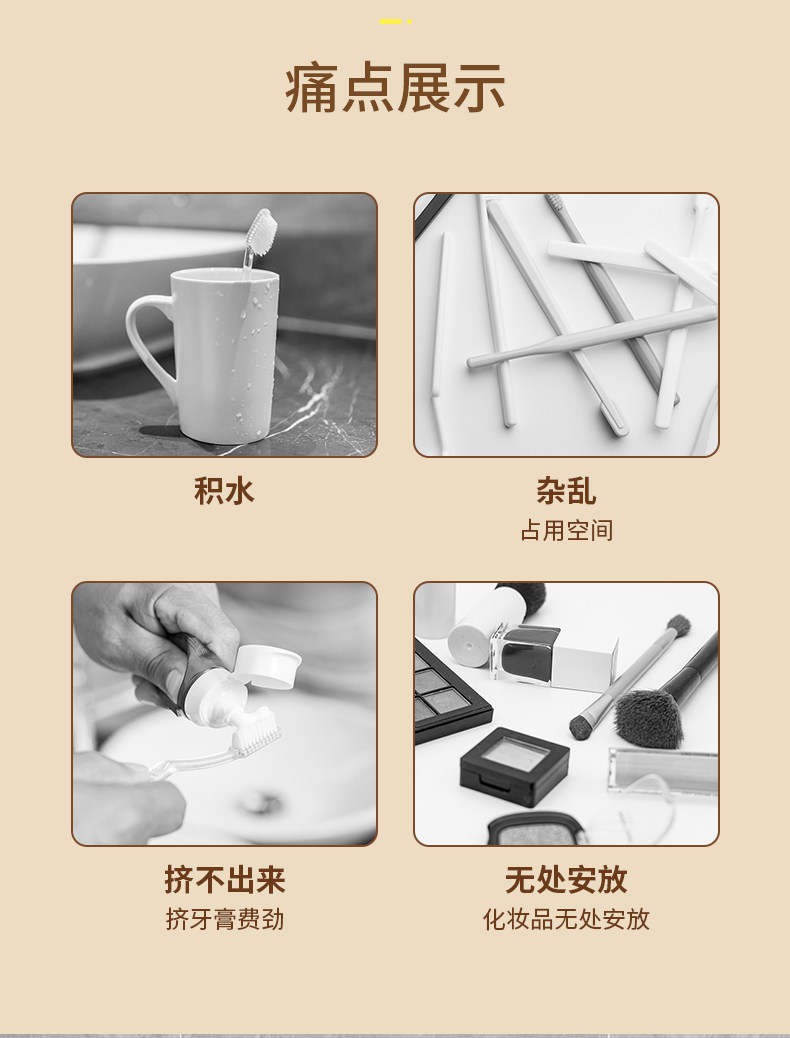 痛点展示

积水

杂乱
占用空间

挤不出来
挤牙膏费劲

无处安放
化妆品无处安放