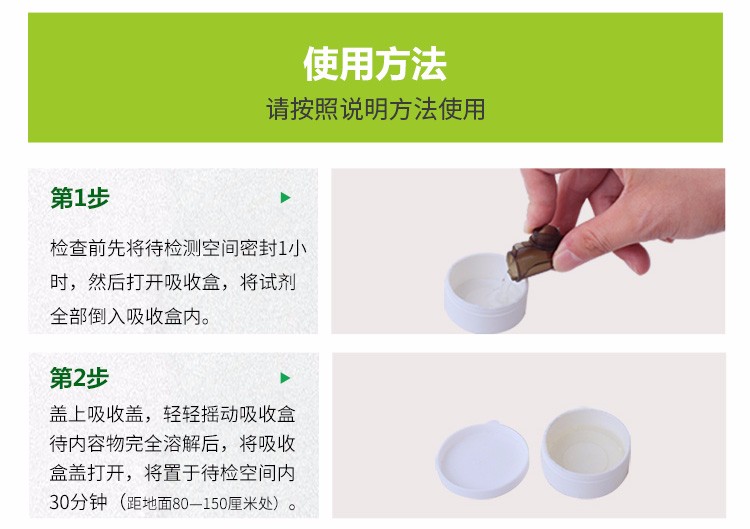 使用方法
请按照说明方法使用

第1步

检查前先将待检测空间密封1小时，然后打开吸收盒，将试剂全部倒入吸收盒内。

第2步

盖上吸收盖，轻轻摇动吸收盒待内容物完全溶解后，将吸收盒盖打开，将置于待检空间内30分钟（距地面80—150厘米处）。