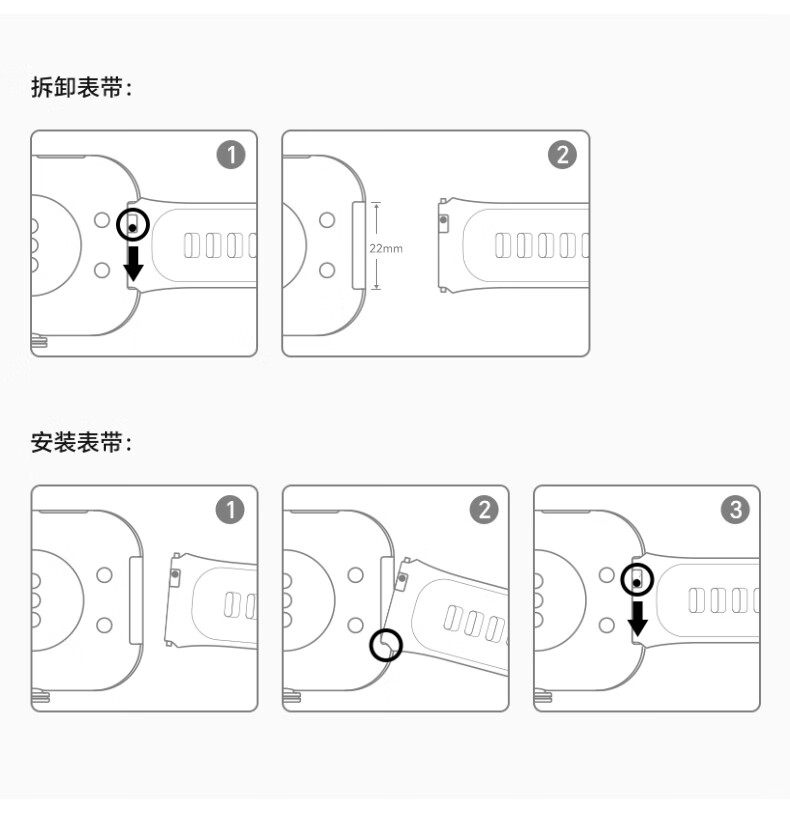 拆卸表带：

1

2

22mm

安装表带：

1

2

3