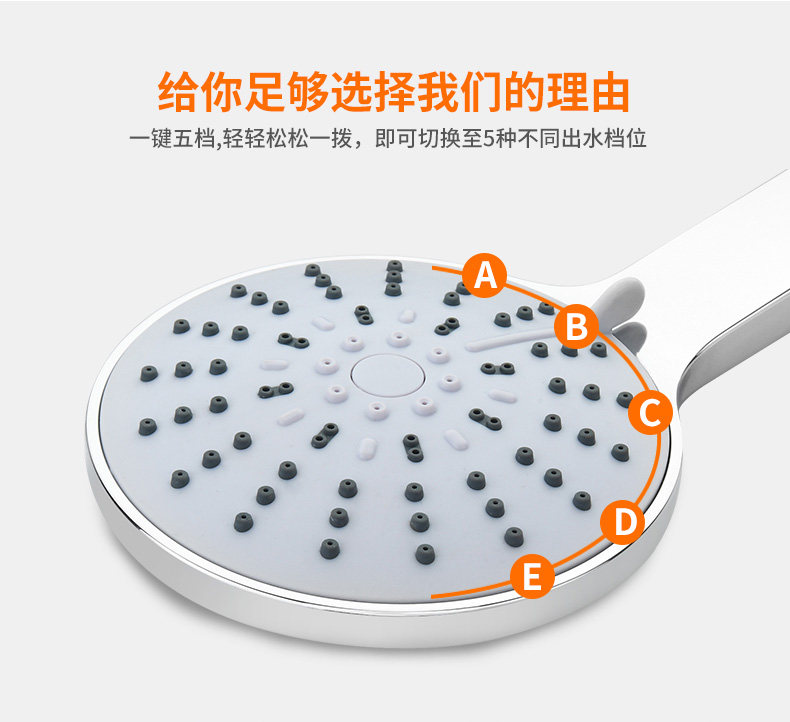 给你足够选择我们的理由

一键五档,轻轻松松一拨，即可切换至5种不同出水档位

A
B
C
D
E