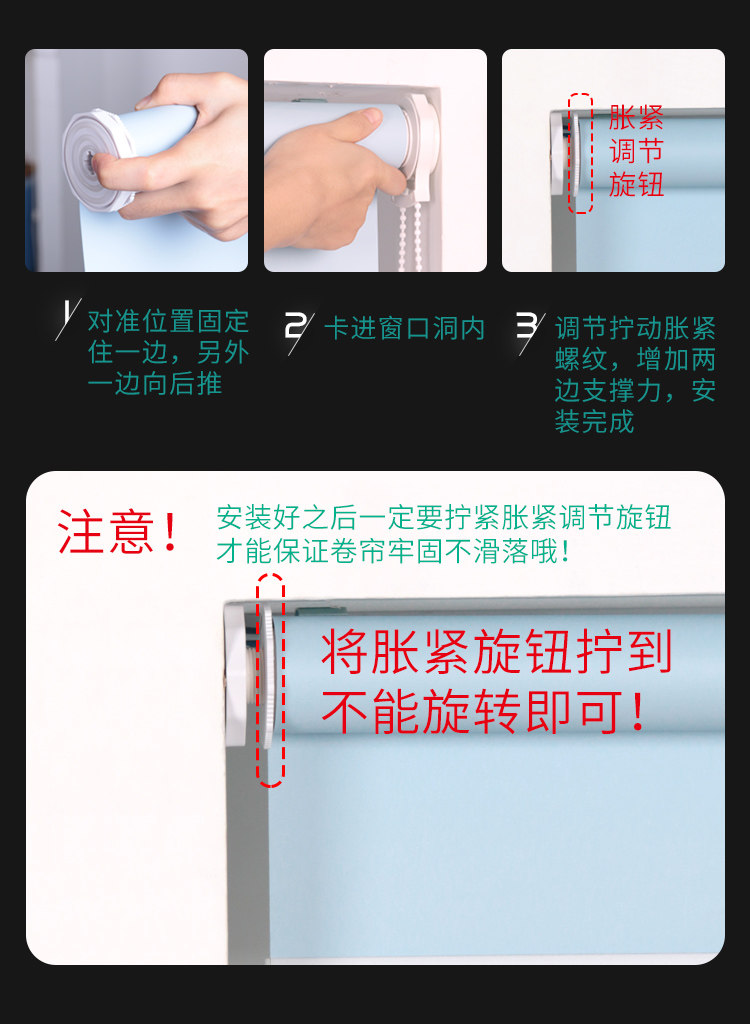 胀紧调节旋钮

1 对准位置固定住一边，另外一边向后推

2 卡进窗口洞内

3 调节拧动胀紧螺纹，增加两边支撑力，安装完成

注意！ 安装好之后一定要拧紧胀紧调节旋钮才能保证卷帘牢固不滑落哦！

将胀紧旋钮拧到不能旋转即可！