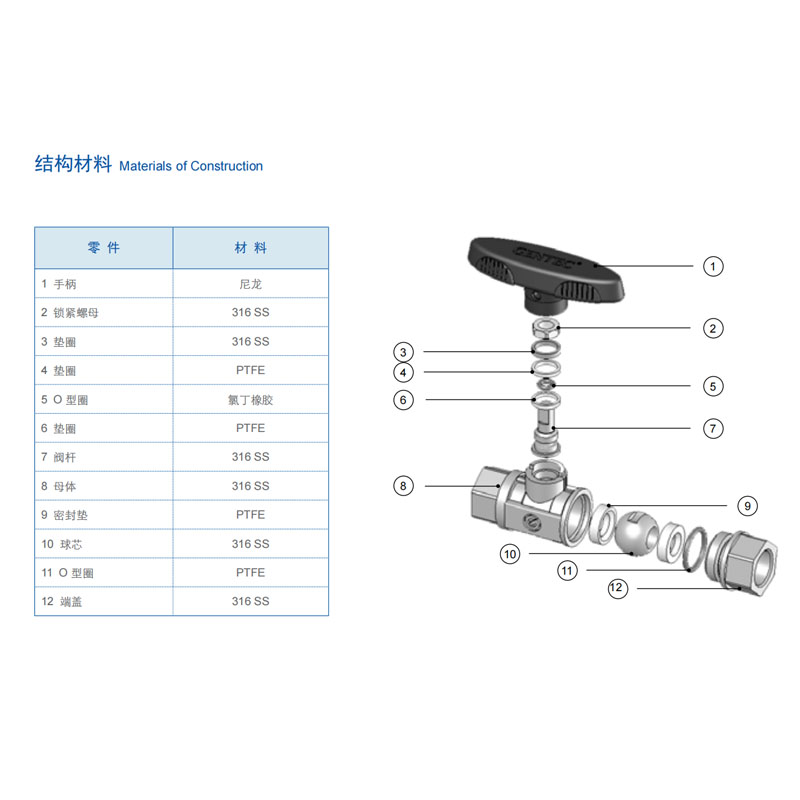 结构材料 Materials of Construction

| 零 件 | 材 料 |
|---|---|
| 1 手柄 | 尼龙 |
| 2 锁紧螺母 | 316 SS |
| 3 垫圈 | 316 SS |
| 4 垫圈 | PTFE |
| 5 O 型圈 | 氯丁橡胶 |
| 6 垫圈 | PTFE |
| 7 阀杆 | 316 SS |
| 8 母体 | 316 SS |
| 9 密封垫 | PTFE |
| 10 球芯 | 316 SS |
| 11 O 型圈 | PTFE |
| 12 端盖 | 316 SS |

GENTEC

1
2
3
4
5
6
7
8
9
10
11
12