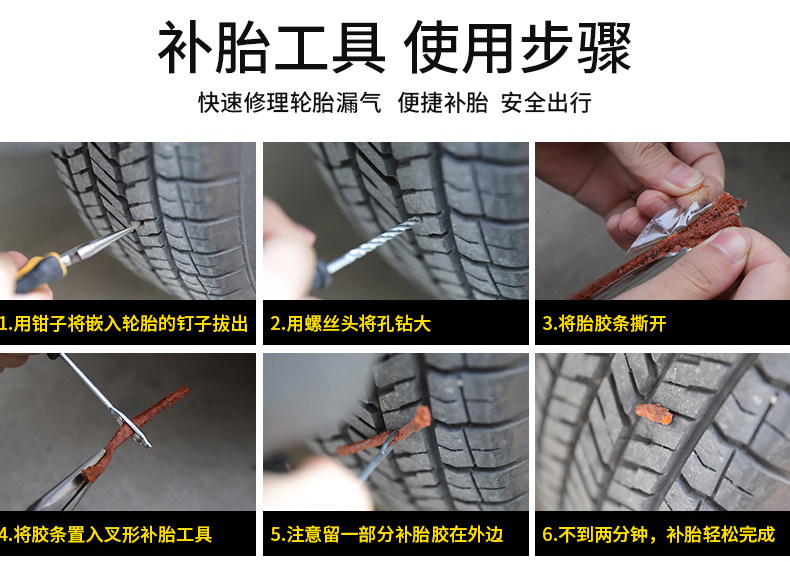 补胎工具 使用步骤

快速修理轮胎漏气 便捷补胎 安全出行

1.用钳子将嵌入轮胎的钉子拔出

2.用螺丝头将孔钻大

3.将胎胶条撕开

4.将胶条置入叉形补胎工具

5.注意留一部分补胎胶在外边

6.不到两分钟，补胎轻松完成