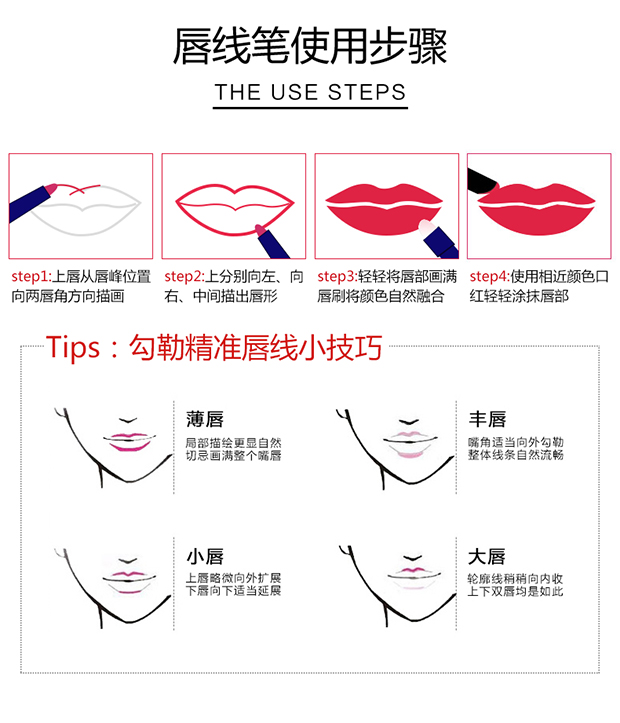 唇线笔使用步骤

THE USE STEPS

step1:上唇从唇峰位置向两唇角方向描画

step2:上分别向左、向右、中间描出唇形

step3:轻轻将唇部画满唇刷将颜色自然融合

step4:使用相近颜色口红轻轻涂抹唇部

Tips：勾勒精准唇线小技巧

薄唇
局部描绘更显自然
切忌画满整个嘴唇

丰唇
嘴角适当向外勾勒
整体线条自然流畅

小唇
上唇略微向外扩展
下唇向下适当延展

大唇
轮廓线稍稍向内收
上下双唇均是如此