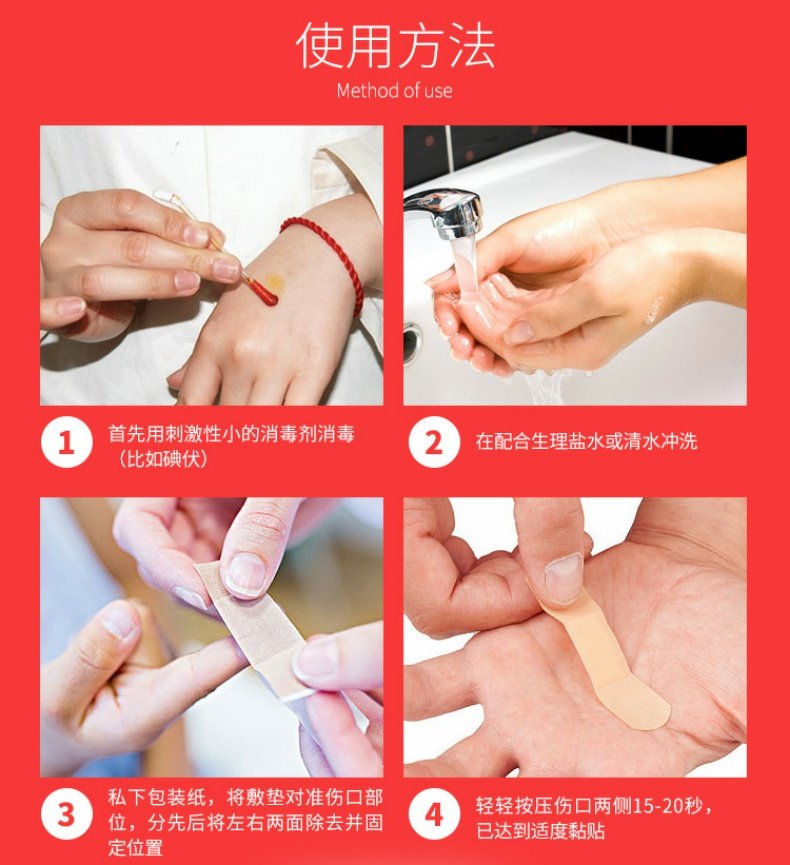 使用方法
Method of use

1 首先用刺激性小的消毒剂消毒（比如碘伏）

2 在配合生理盐水或清水冲洗

3 私下包装纸，将敷垫对准伤口部位，分先后将左右两面除去并固定位置

4 轻轻按压伤口两侧15-20秒，已达到适度黏贴