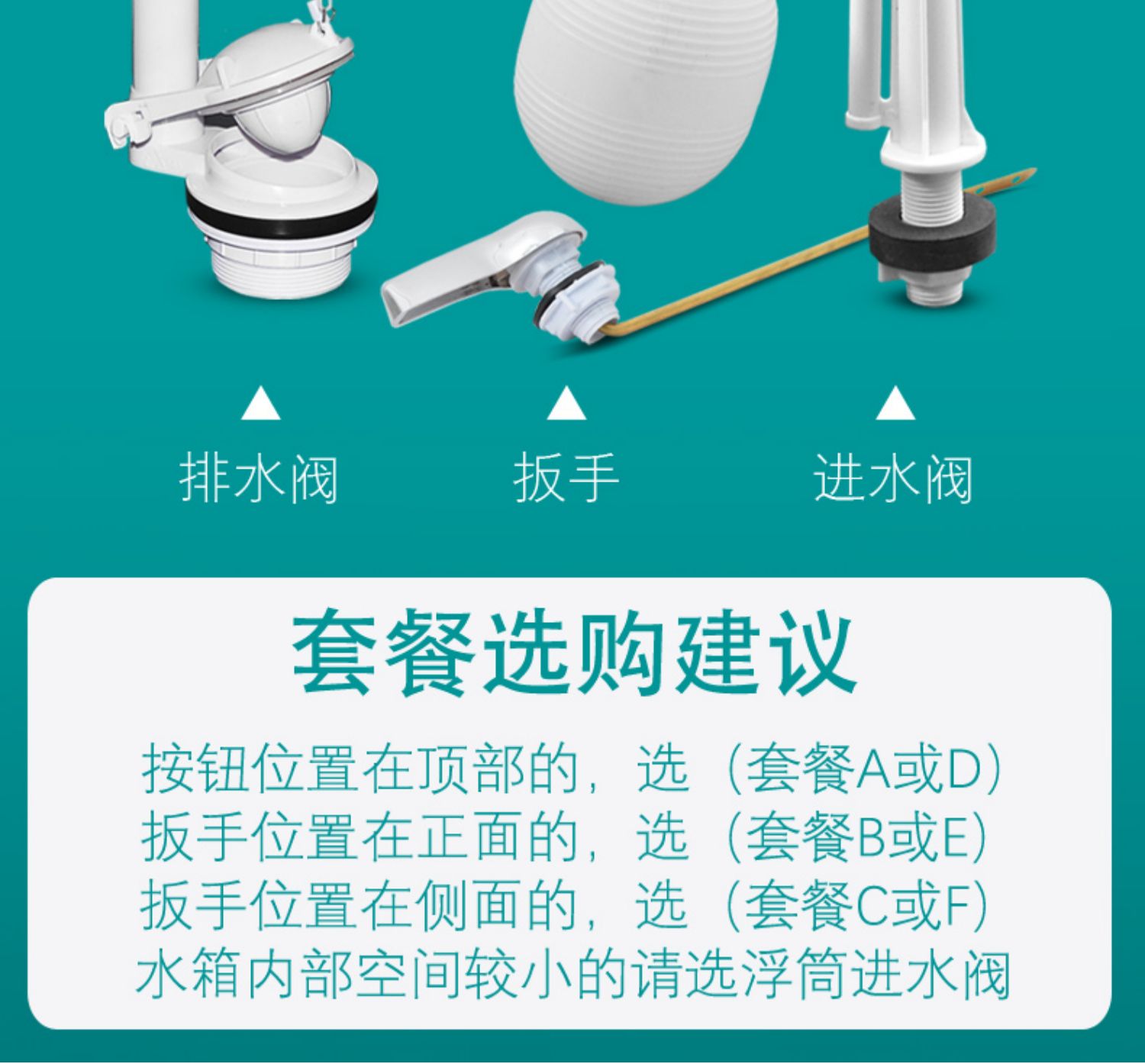 排水阀　扳手　进水阀

套餐选购建议

按钮位置在顶部的，选（套餐A或D）
扳手位置在正面的，选（套餐B或E）
扳手位置在侧面的，选（套餐C或F）
水箱内部空间较小的请选浮筒进水阀