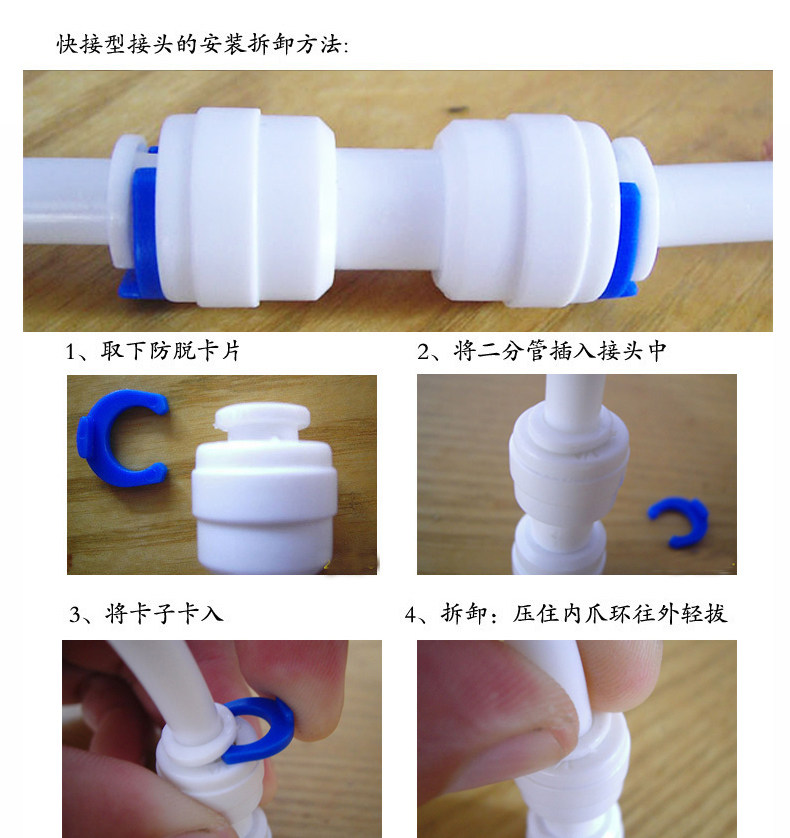 快接型接头的安装拆卸方法:

1、取下防脱卡片

2、将二分管插入接头中

3、将卡子卡入

4、拆卸：压住内爪环往外轻拔