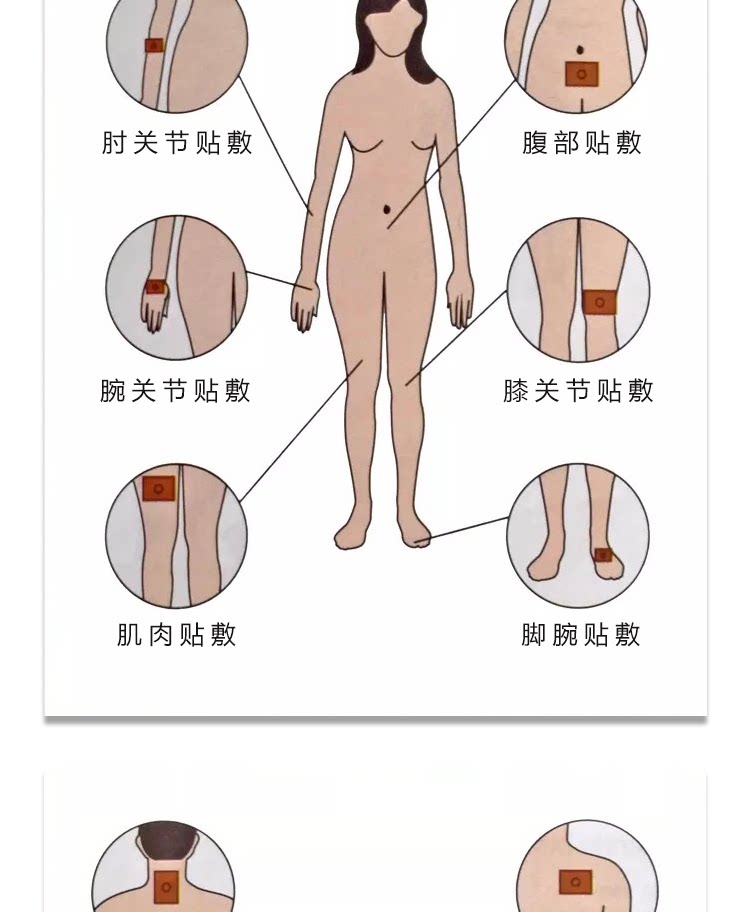 肘关节贴敷

腹部贴敷

腕关节贴敷

膝关节贴敷

肌肉贴敷

脚腕贴敷