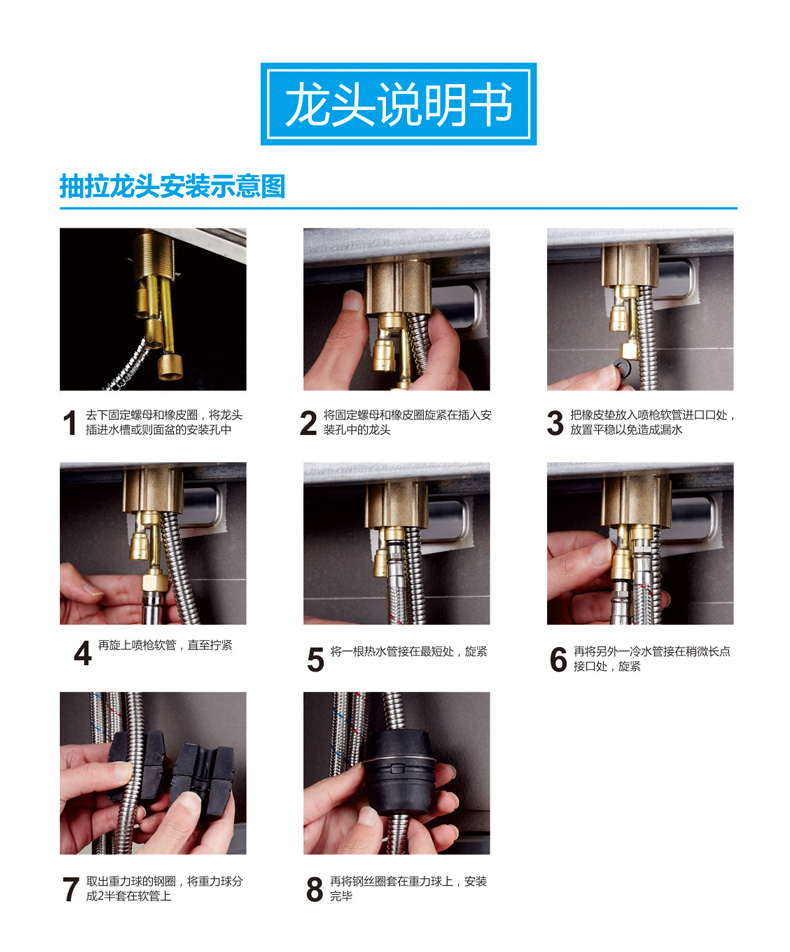 龙头说明书

抽拉龙头安装示意图

1 去下固定螺母和橡皮圈，将龙头插进水槽或则面盆的安装孔中

2 将固定螺母和橡皮圈旋紧在插入安装孔中的龙头

3 把橡皮垫放入喷枪软管进口口处，放置平稳以免造成漏水

4 再旋上喷枪软管，直至拧紧

5 将一根热水管接在最短处，旋紧

6 再将另外一冷水管接在稍微长点接口处，旋紧

7 取出重力球的钢圈，将重力球分成2半套在软管上

8 再将钢丝圈套在重力球上，安装完毕