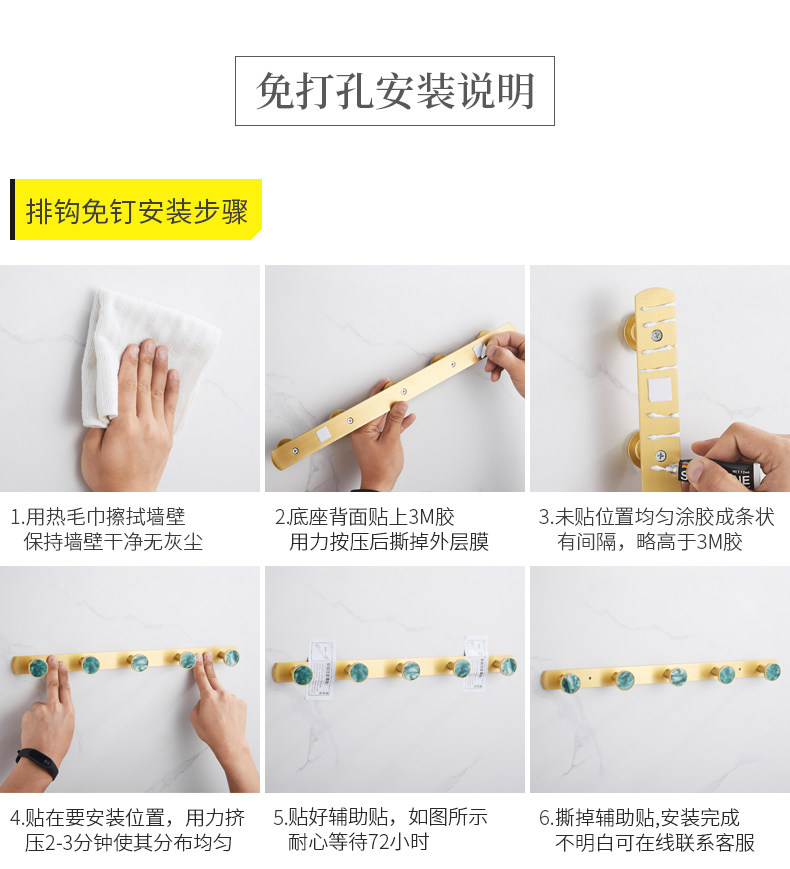 免打孔安装说明

排钩免钉安装步骤

1.用热毛巾擦拭墙壁
保持墙壁干净无灰尘

2.底座背面贴上3M胶
用力按压后撕掉外层膜

3.未贴位置均匀涂胶成条状
有间隔，略高于3M胶

4.贴在要安装位置，用力挤压2-3分钟使其分布均匀

5.贴好辅助贴，如图所示
耐心等待72小时

6.撕掉辅助贴,安装完成
不明白可在线联系客服