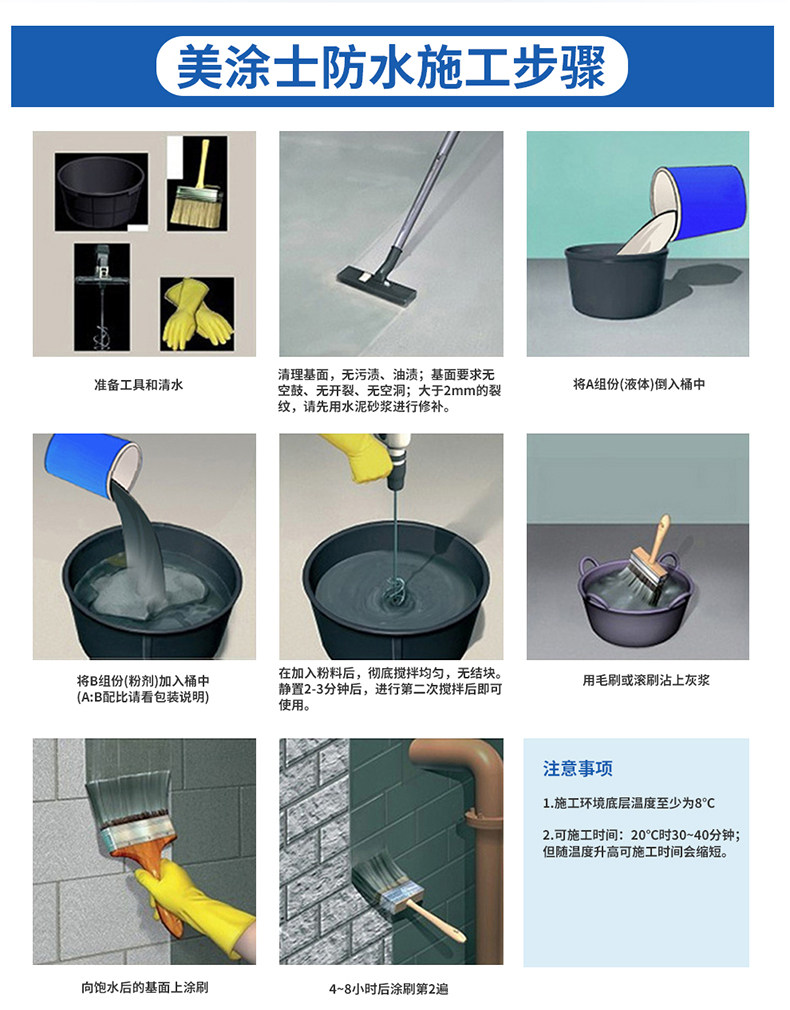 美涂士防水施工步骤

准备工具和清水

清理基面，无污渍、油渍；基面要求无空鼓、无开裂、无空洞；大于2mm的裂纹，请先用水泥砂浆进行修补。

将A组份(液体)倒入桶中

将B组份(粉剂)加入桶中
(A:B配比请看包装说明)

在加入粉料后，彻底搅拌均匀，无结块。静置2-3分钟后，进行第二次搅拌后即可使用。

用毛刷或滚刷沾上灰浆

向饱水后的基面上涂刷

4~8小时后涂刷第2遍

注意事项

1.施工环境底层温度至少为8°C

2.可施工时间：20°C时30~40分钟；但随温度升高可施工时间会缩短。