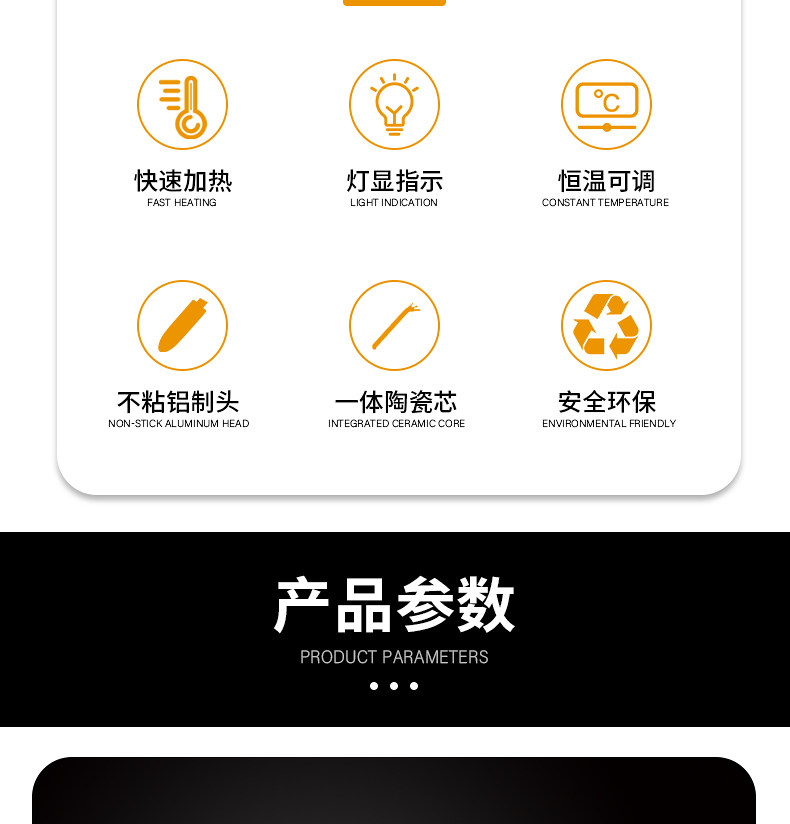 快速加热
FAST HEATING

灯显指示
LIGHT INDICATION

恒温可调
CONSTANT TEMPERATURE

不粘铝制头
NON-STICK ALUMINUM HEAD

一体陶瓷芯
INTEGRATED CERAMIC CORE

安全环保
ENVIRONMENTAL FRIENDLY

产品参数
PRODUCT PARAMETERS