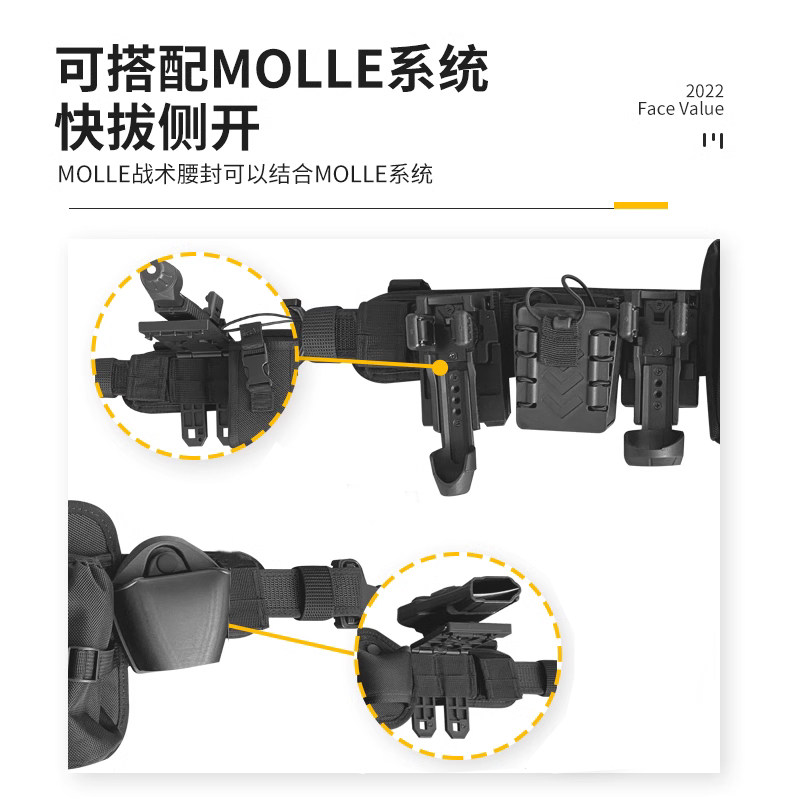 可搭配MOLLE系统
快拔侧开

2022
Face Value

MOLLE战术腰封可以结合MOLLE系统