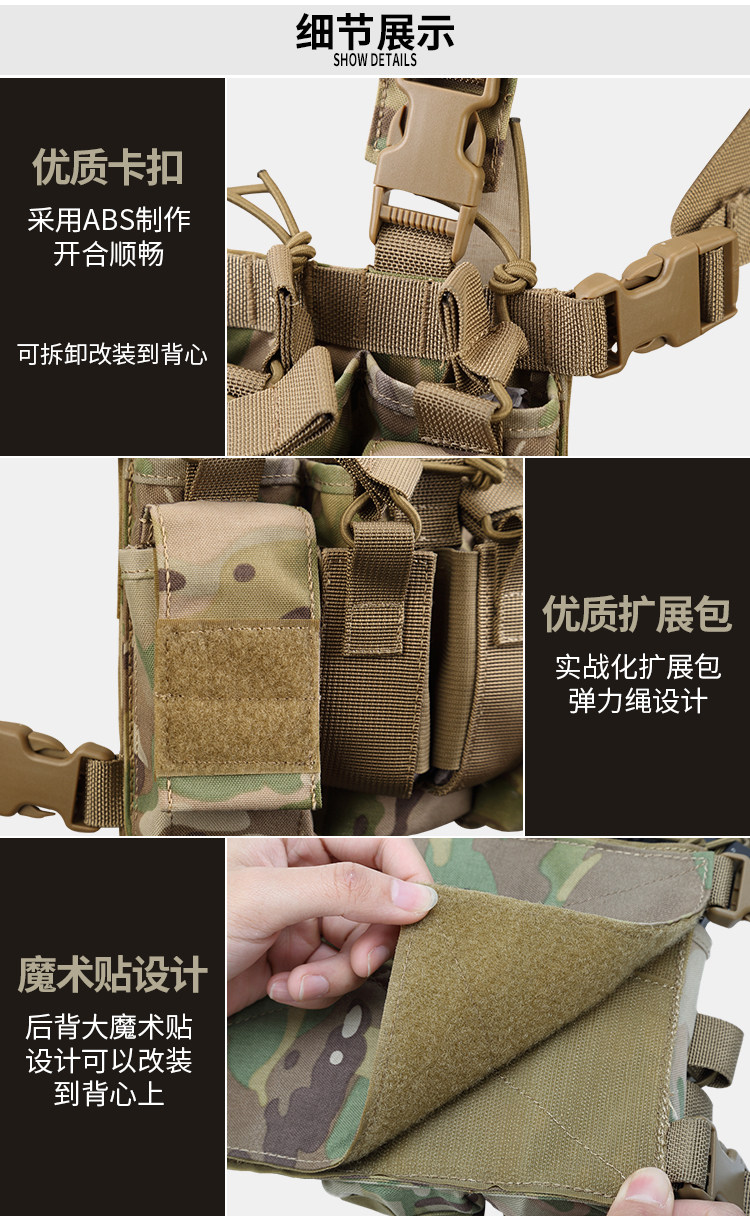 细节展示
SHOW DETAILS

优质卡扣
采用ABS制作
开合顺畅

可拆卸改装到背心

优质扩展包
实战化扩展包
弹力绳设计

魔术贴设计
后背大魔术贴
设计可以改装
到背心上