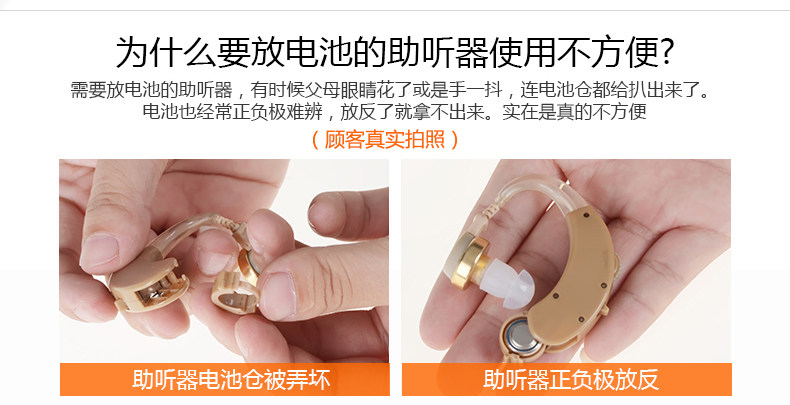 为什么要放电池的助听器使用不方便?

需要放电池的助听器，有时候父母眼睛花了或是手一抖，连电池仓都给扒出来了。电池也经常正负极难辨，放反了就拿不出来。实在是真的不方便

（顾客真实拍照）

助听器电池仓被弄坏

助听器正负极放反