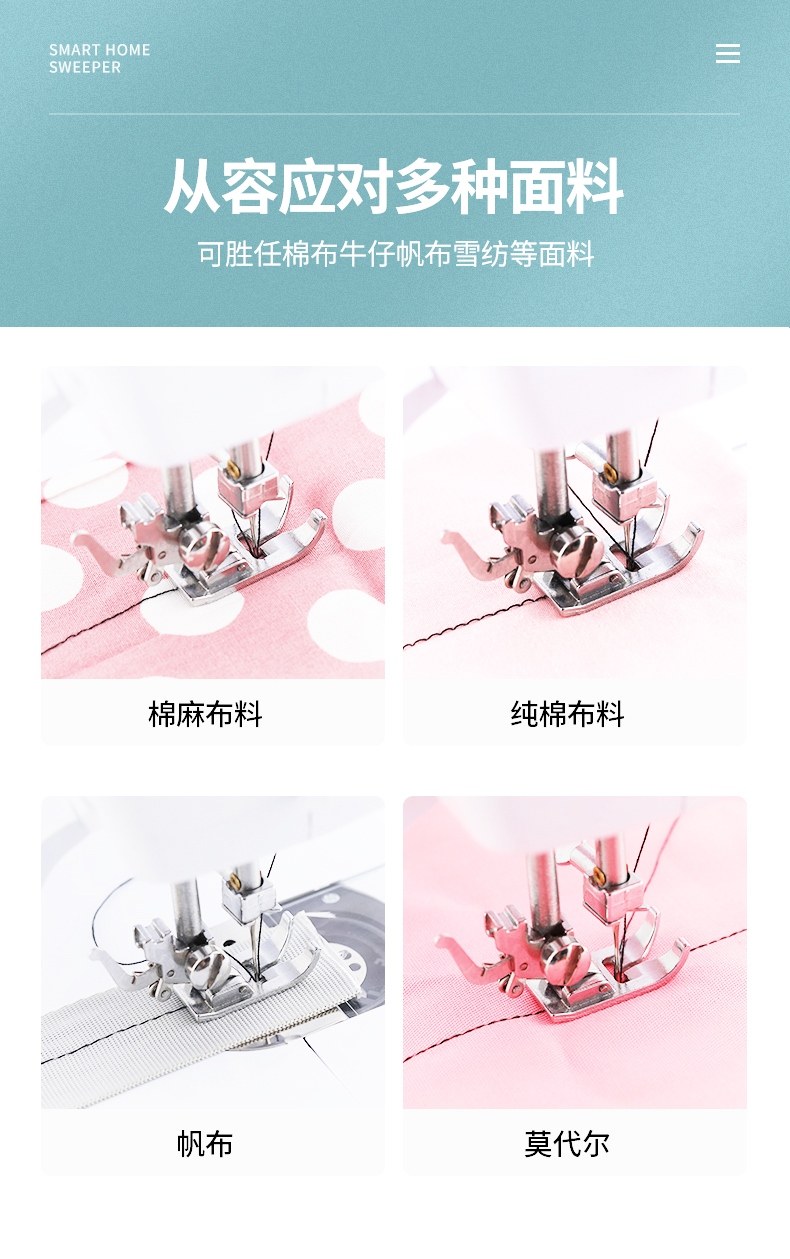 SMART HOME
SWEEPER

从容应对多种面料

可胜任棉布牛仔帆布雪纺等面料

棉麻布料

纯棉布料

帆布

莫代尔