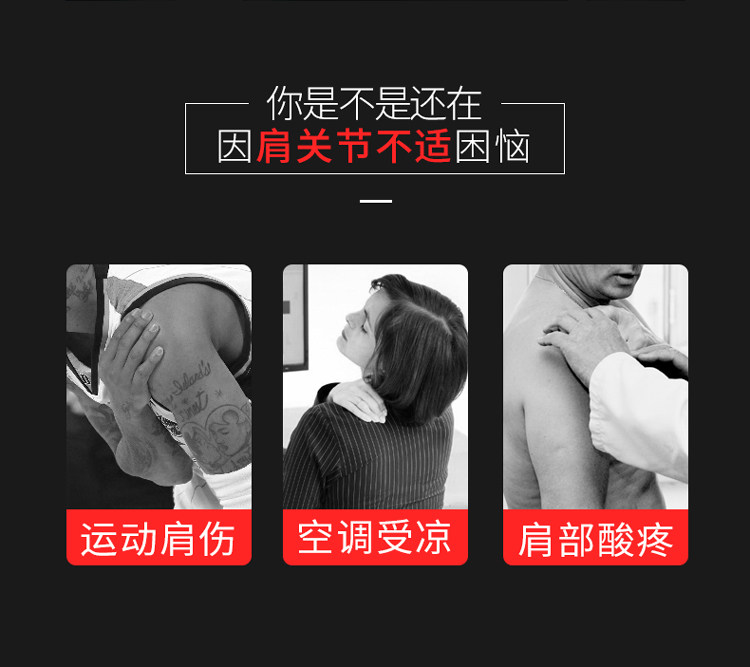 你是不是还在
因肩关节不适困恼

运动肩伤

空调受凉

肩部酸疼