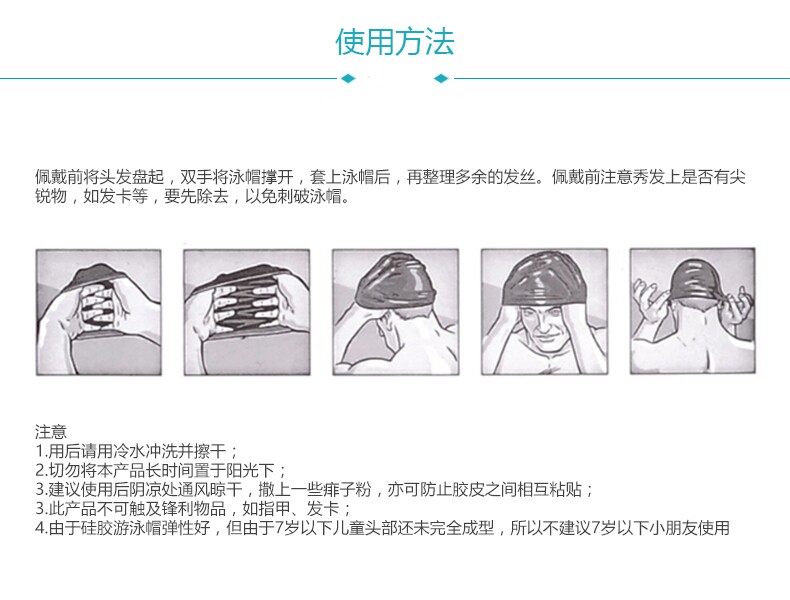 使用方法

佩戴前将头发盘起，双手将泳帽撑开，套上泳帽后，再整理多余的发丝。佩戴前注意秀发上是否有尖锐物，如发卡等，要先除去，以免刺破泳帽。

注意
1.用后请用冷水冲洗并擦干；
2.切勿将本产品长时间置于阳光下；
3.建议使用后阴凉处通风晾干，撒上一些痱子粉，亦可防止胶皮之间相互粘贴；
3.此产品不可触及锋利物品，如指甲、发卡；
4.由于硅胶游泳帽弹性好，但由于7岁以下儿童头部还未完全成型，所以不建议7岁以下小朋友使用