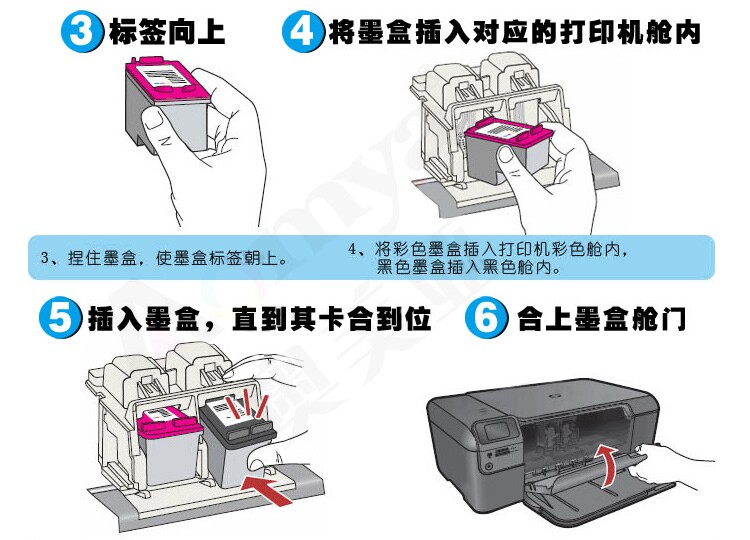 3 标签向上

4 将墨盒插入对应的打印机舱内

3、捏住墨盒，使墨盒标签朝上。

4、将彩色墨盒插入打印机彩色舱内，黑色墨盒插入黑色舱内。

5 插入墨盒，直到其卡合到位

6 合上墨盒舱门