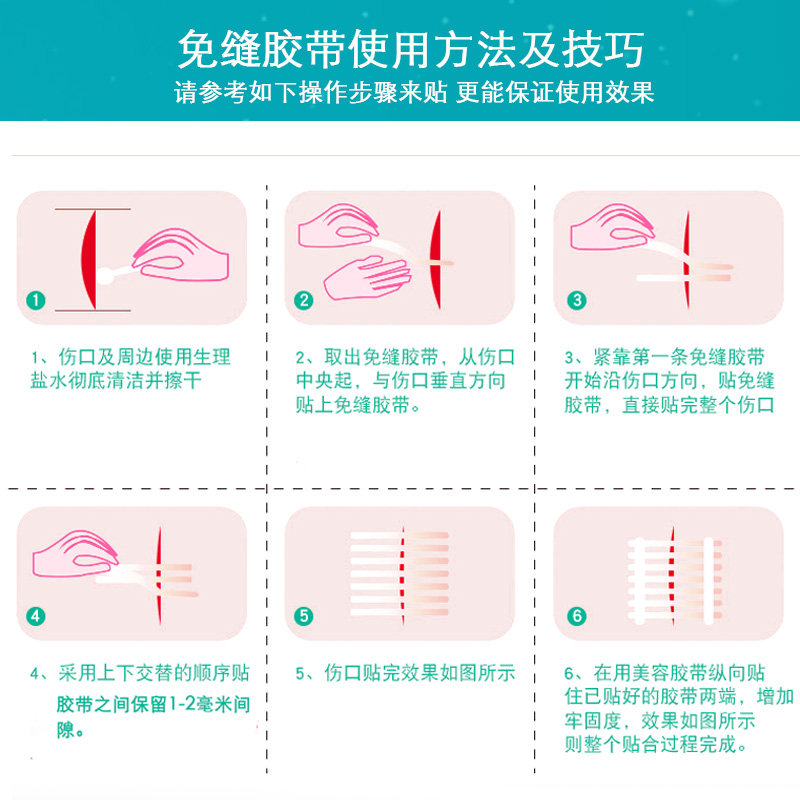 免缝胶带使用方法及技巧

请参考如下操作步骤来贴 更能保证使用效果

1

1、伤口及周边使用生理盐水彻底清洁并擦干

2

2、取出免缝胶带，从伤口中央起，与伤口垂直方向贴上免缝胶带。

3

3、紧靠第一条免缝胶带开始沿伤口方向，贴免缝胶带，直接贴完整个伤口

4

4、采用上下交替的顺序贴胶带之间保留1-2毫米间隙。

5

5、伤口贴完效果如图所示

6

6、在用美容胶带纵向贴住已贴好的胶带两端，增加牢固度，效果如图所示则整个贴合过程完成。