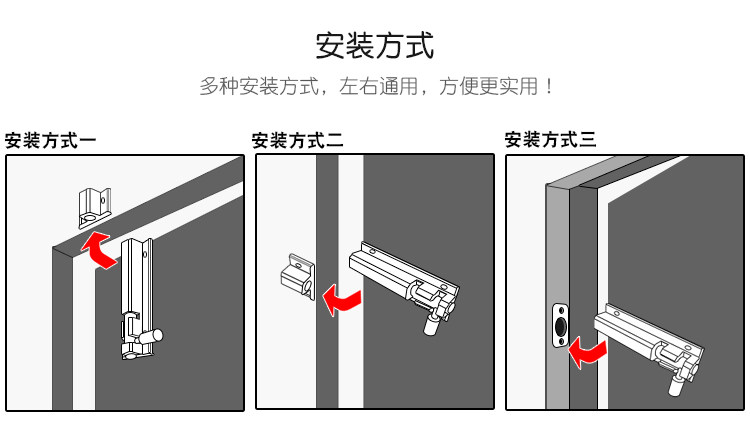 安装方式

多种安装方式，左右通用，方便更实用！

安装方式一

安装方式二

安装方式三