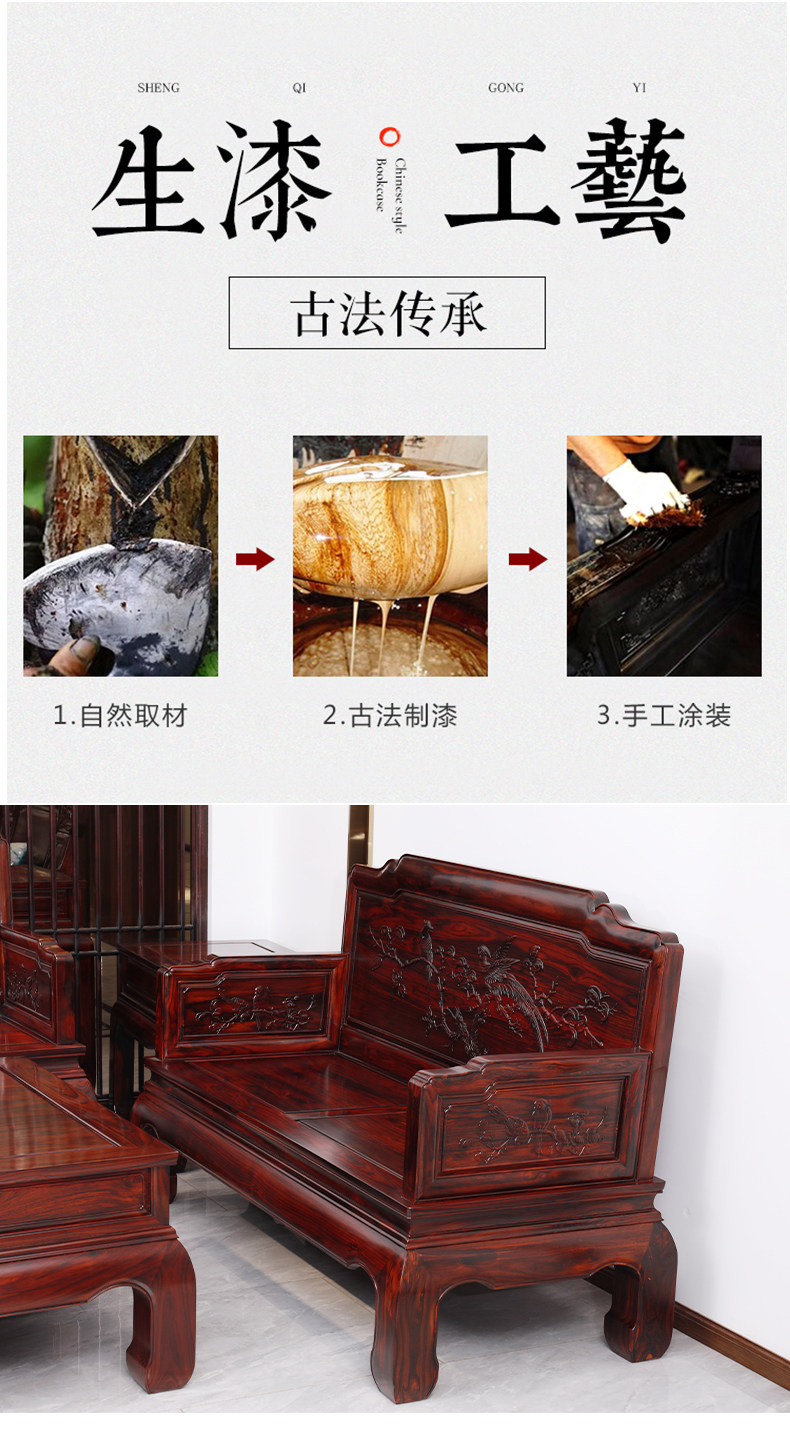 SHENG QI GONG YI

生漆 工藝

Chinese style Bookcase

古法传承

1.自然取材

2.古法制漆

3.手工涂装