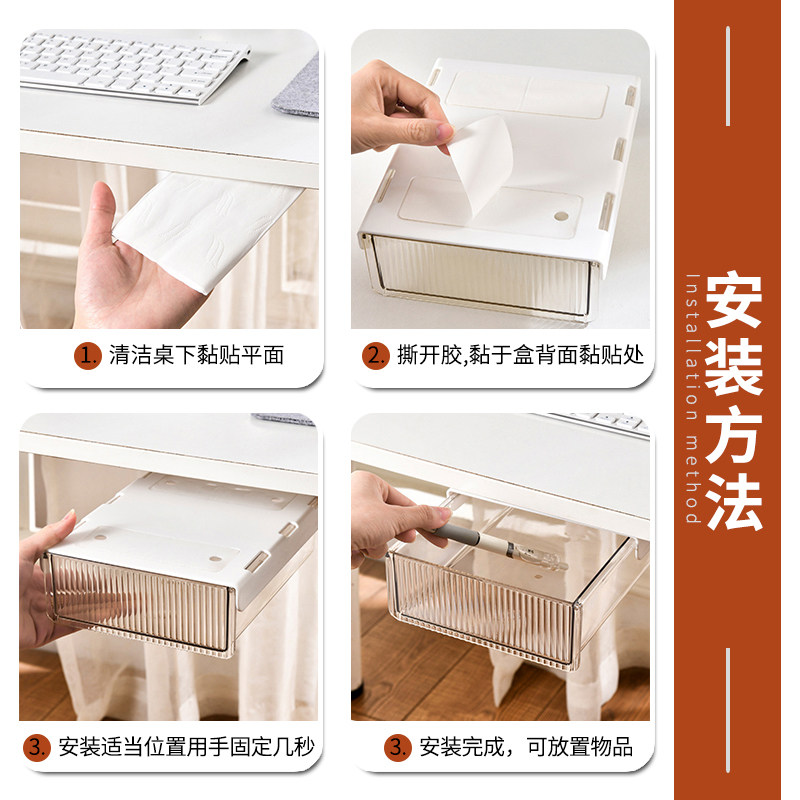 1. 清洁桌下黏贴平面

2. 撕开胶,黏于盒背面黏贴处

3. 安装适当位置用手固定几秒

3. 安装完成，可放置物品

安装方法

Installation method