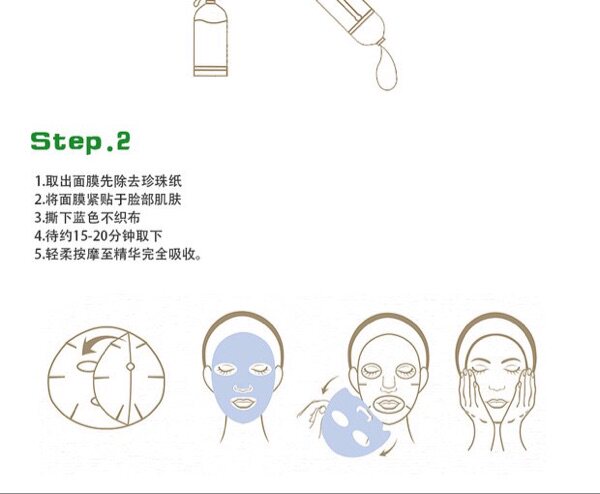 Step.2

1.取出面膜先除去珍珠纸
2.将面膜紧贴于脸部肌肤
3.撕下蓝色不织布
4.待约15-20分钟取下
5.轻柔按摩至精华完全吸收。