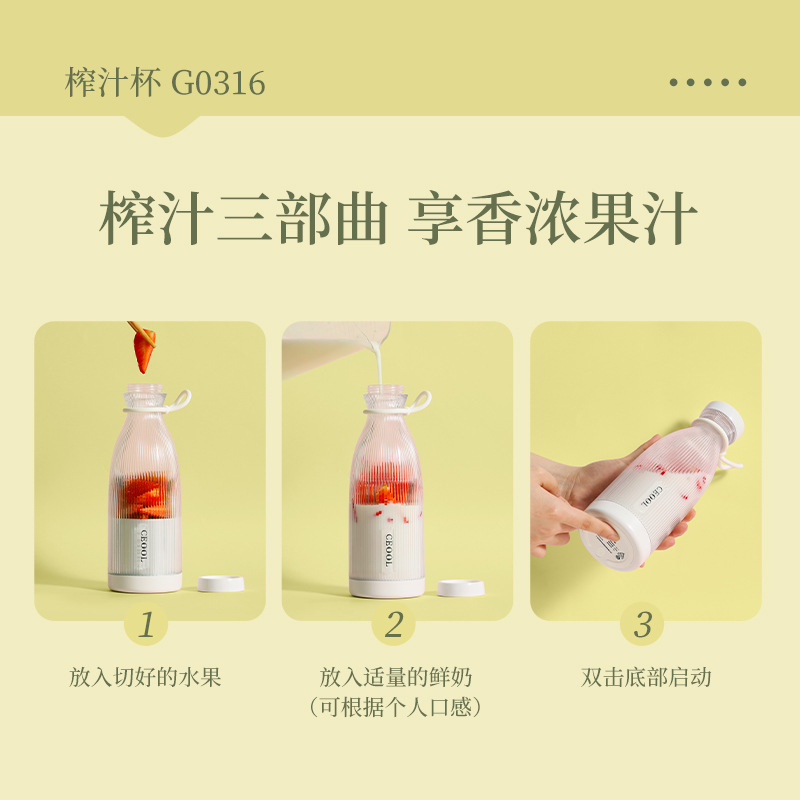 榨汁杯 G0316

榨汁三部曲 享香浓果汁

CEOOL.

CEOOL.

CEOOL.

1

放入切好的水果

2

放入适量的鲜奶
（可根据个人口感）

3

双击底部启动