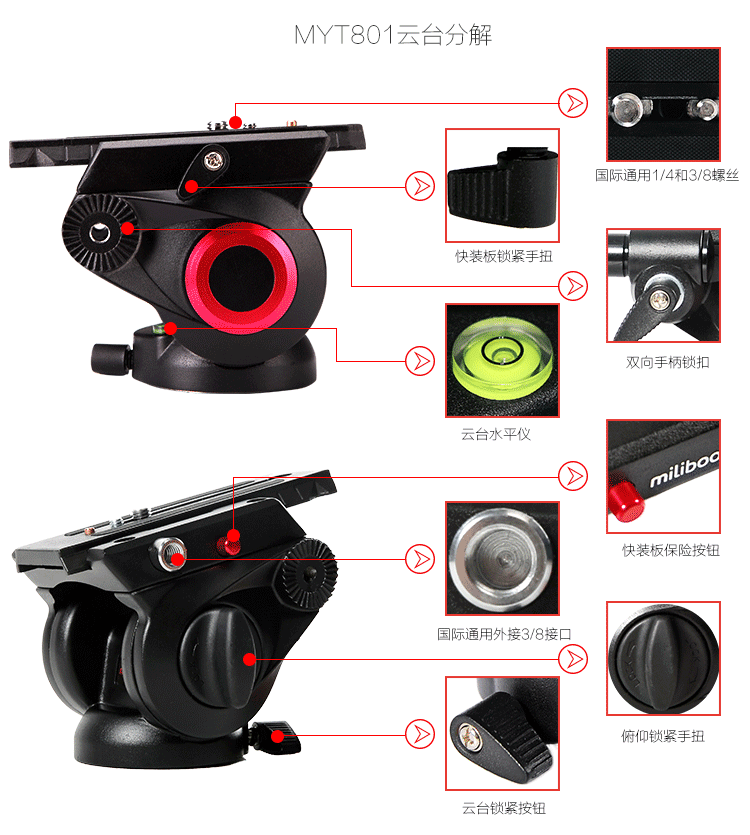 MYT801云台分解

国际通用1/4和3/8螺丝

快装板锁紧手扭

双向手柄锁扣

云台水平仪

miliboo

快装板保险按钮

国际通用外接3/8接口

俯仰锁紧手扭

云台锁紧按钮